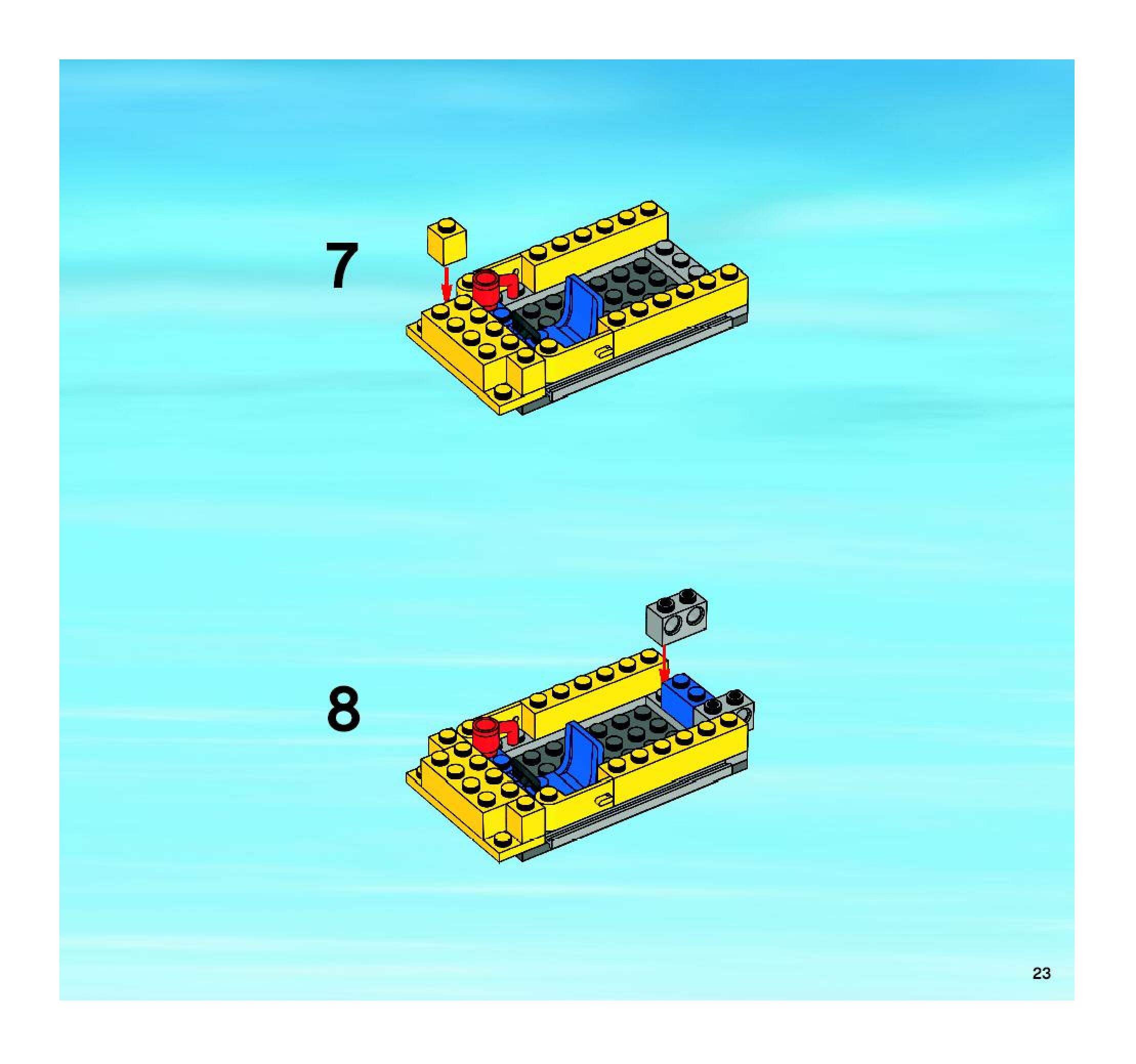 7

8

23