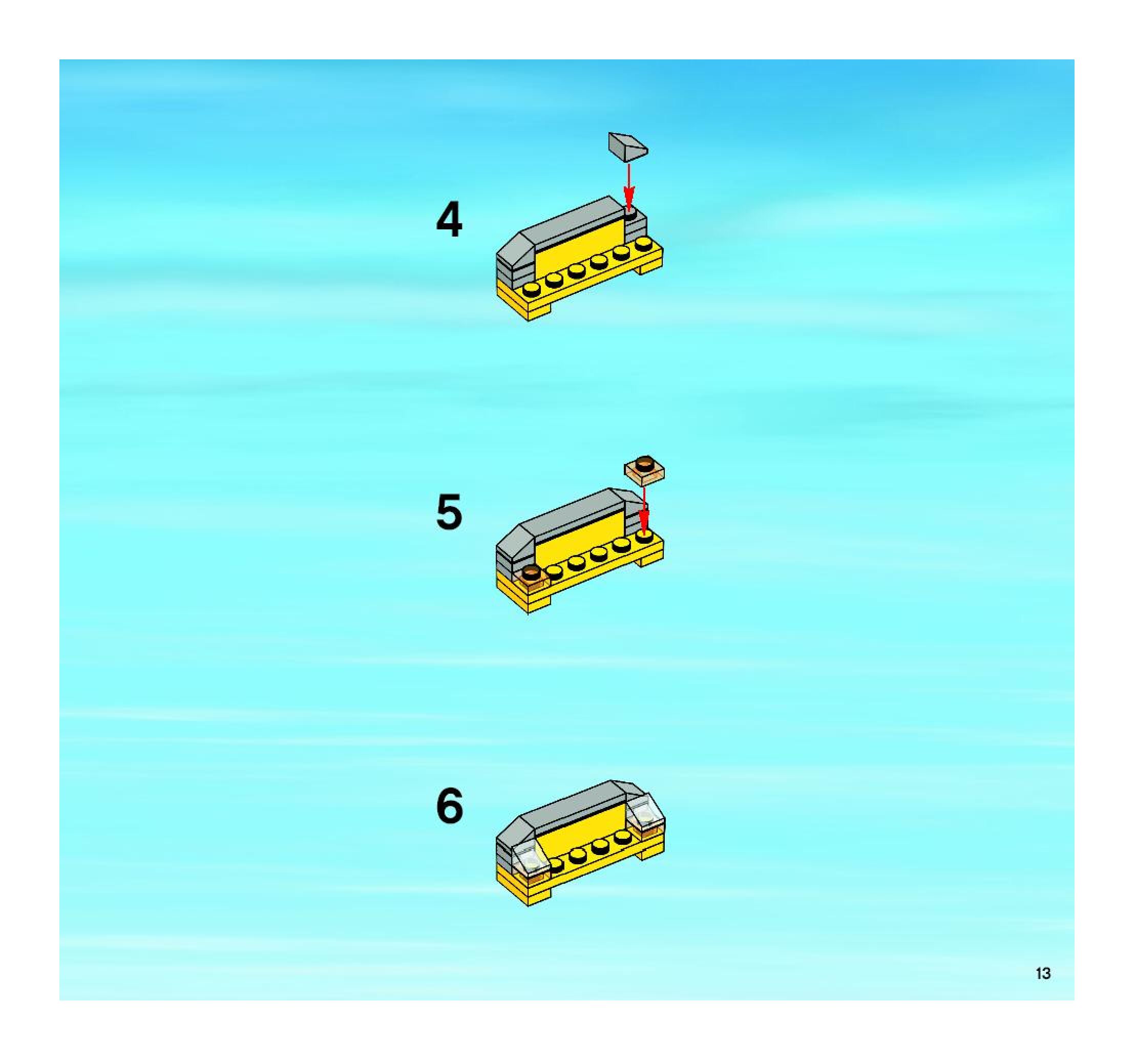 4

5

6

13