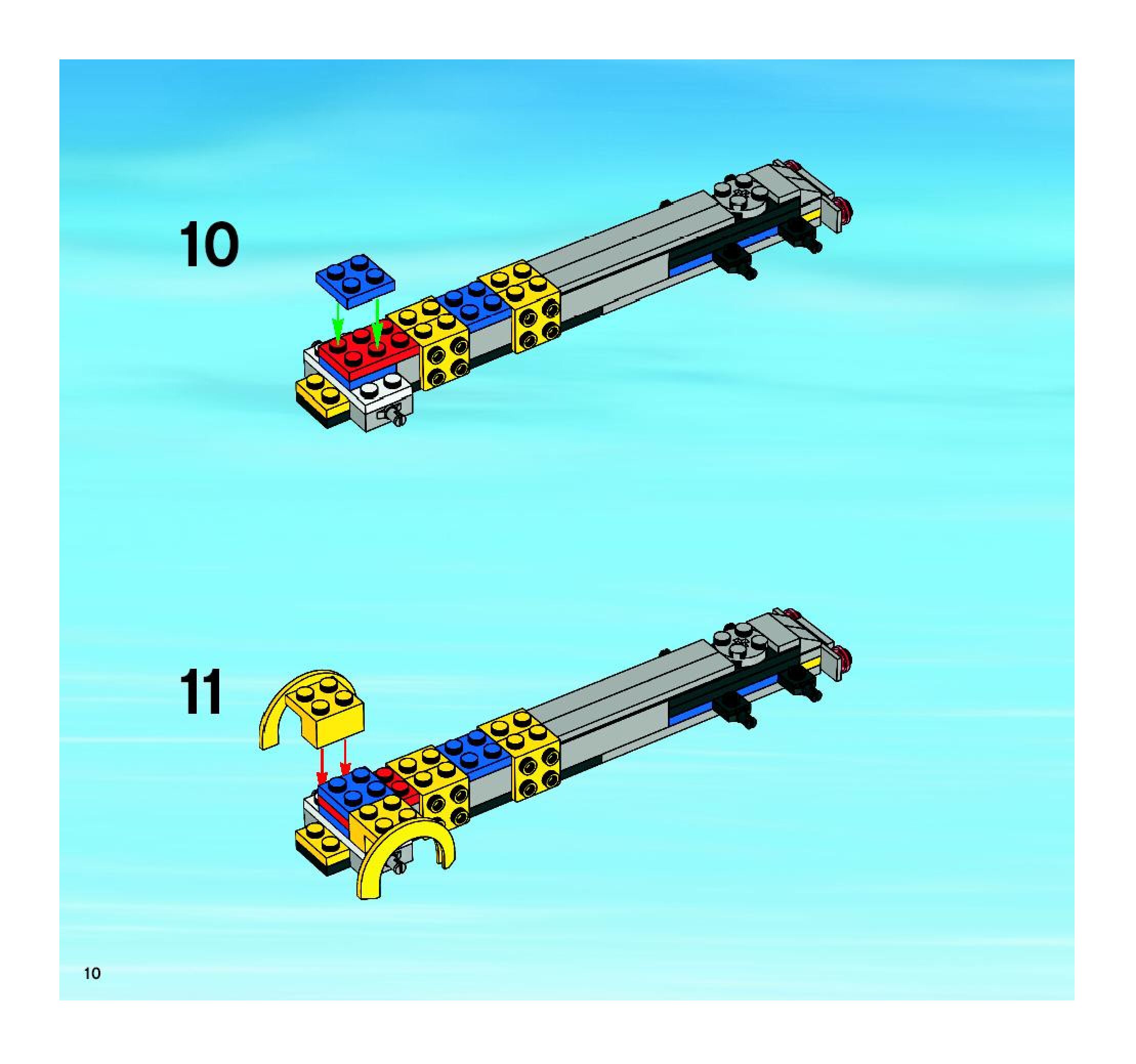 10

11

10