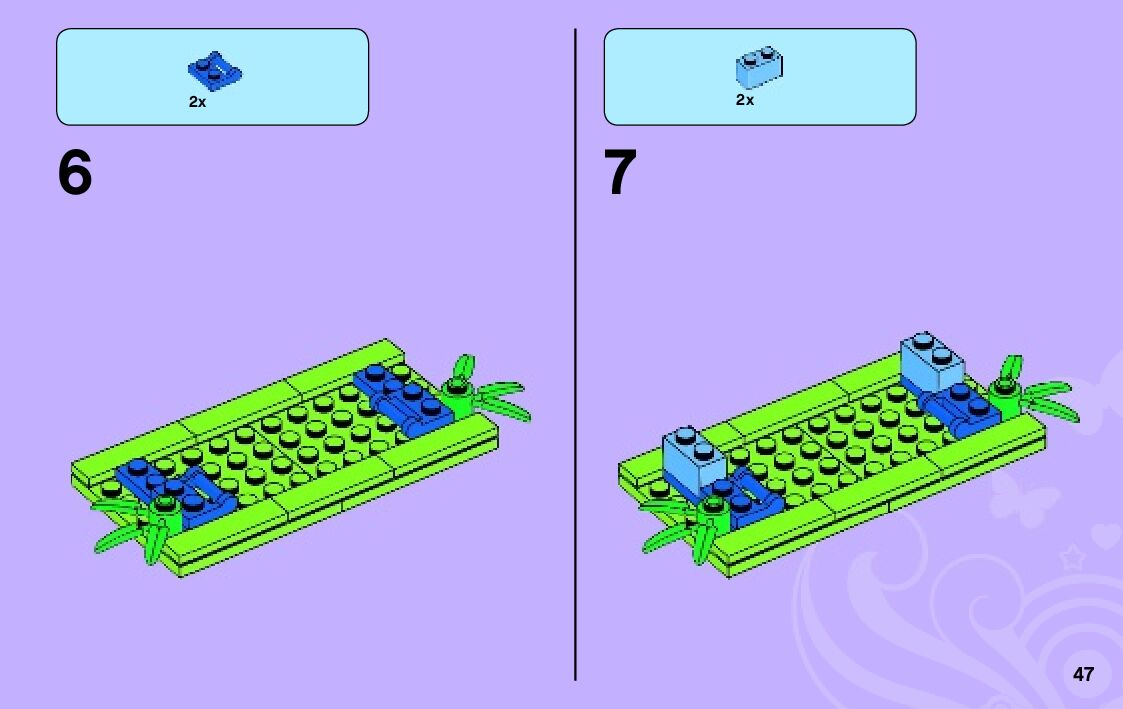 2x

6

2x

7

47