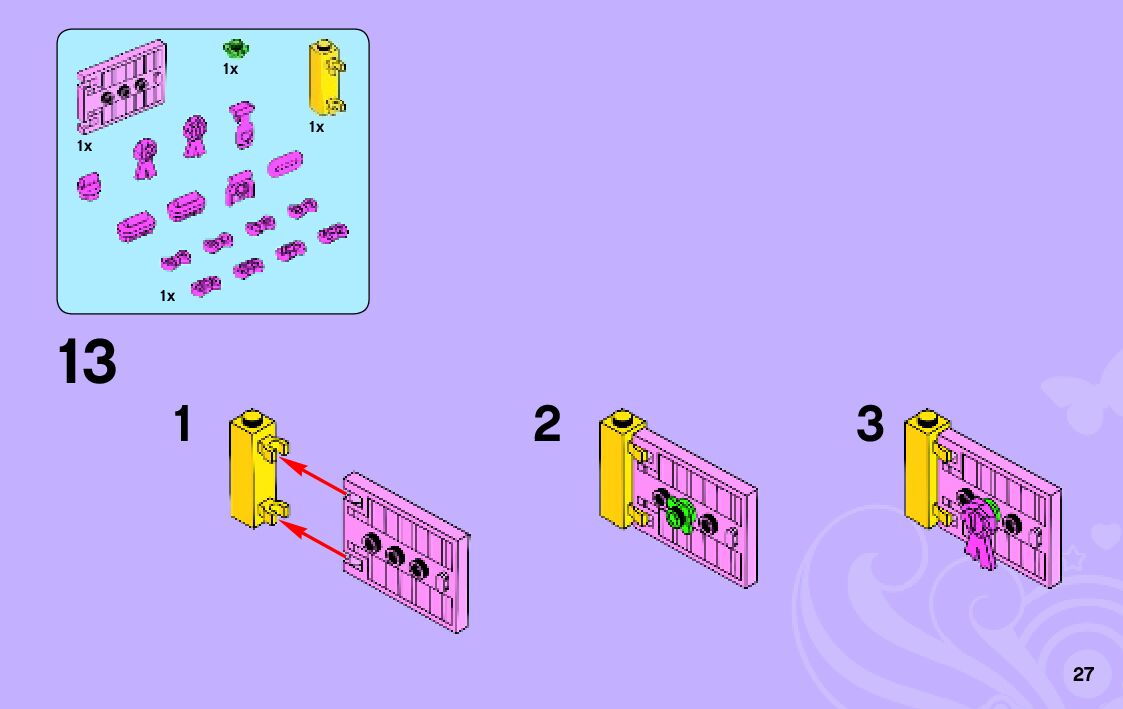 1x

1x

1x

1x

13

1

2

3

27