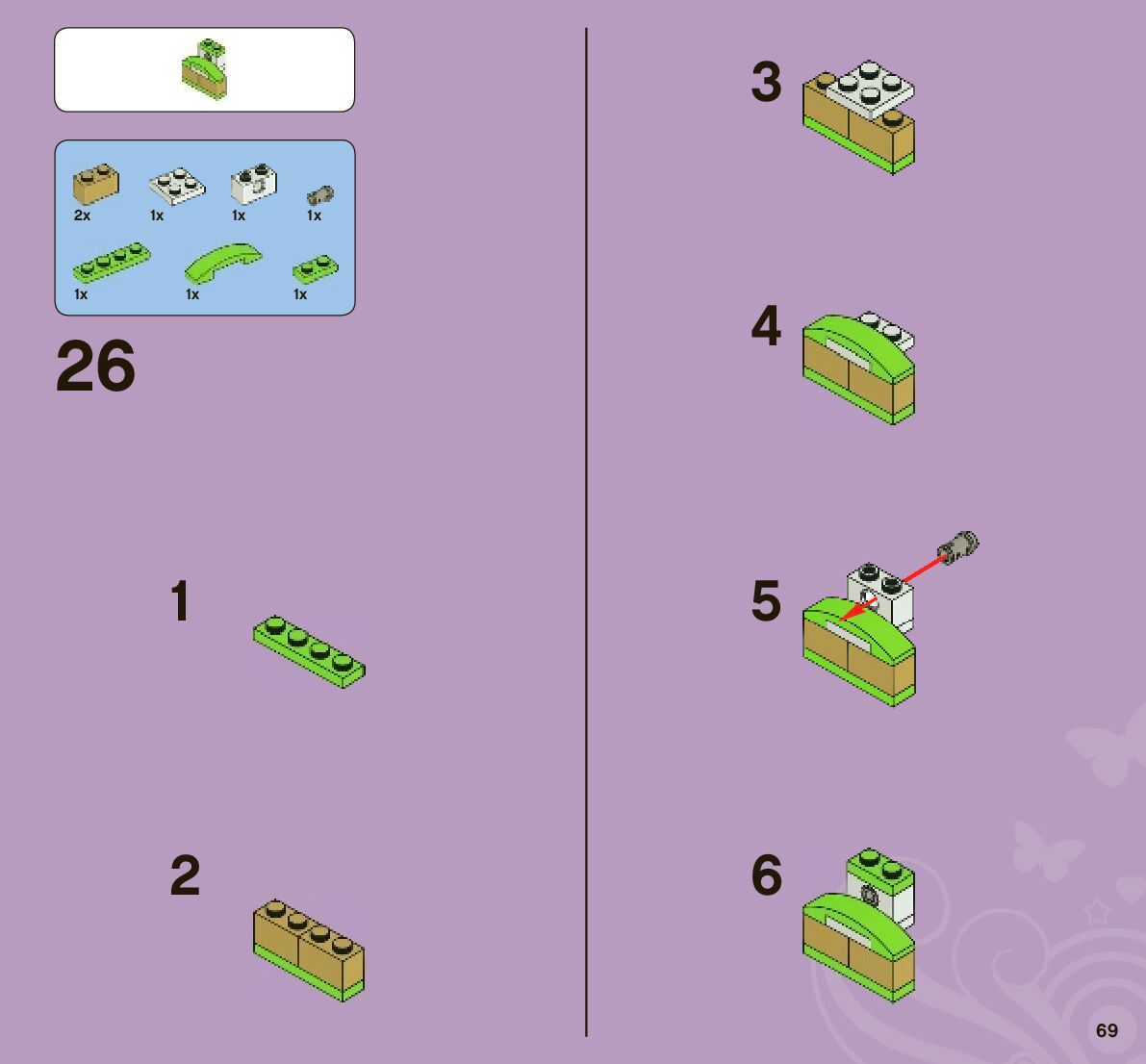 2x
1x
1x
1x
1x
1x
1x

26

1

2

3

4

5

6

69