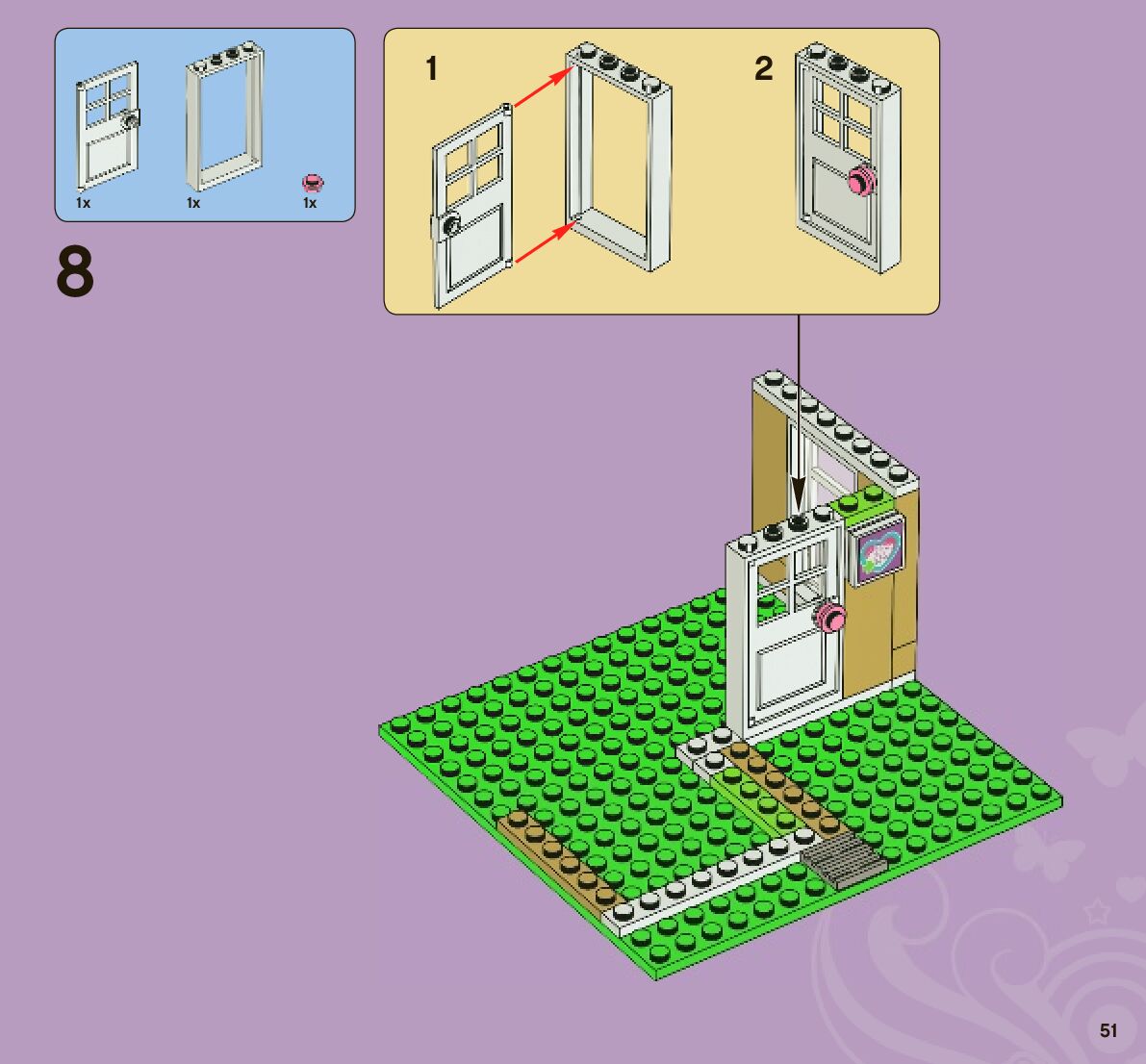 1x 1x 1x

8

1

2

51