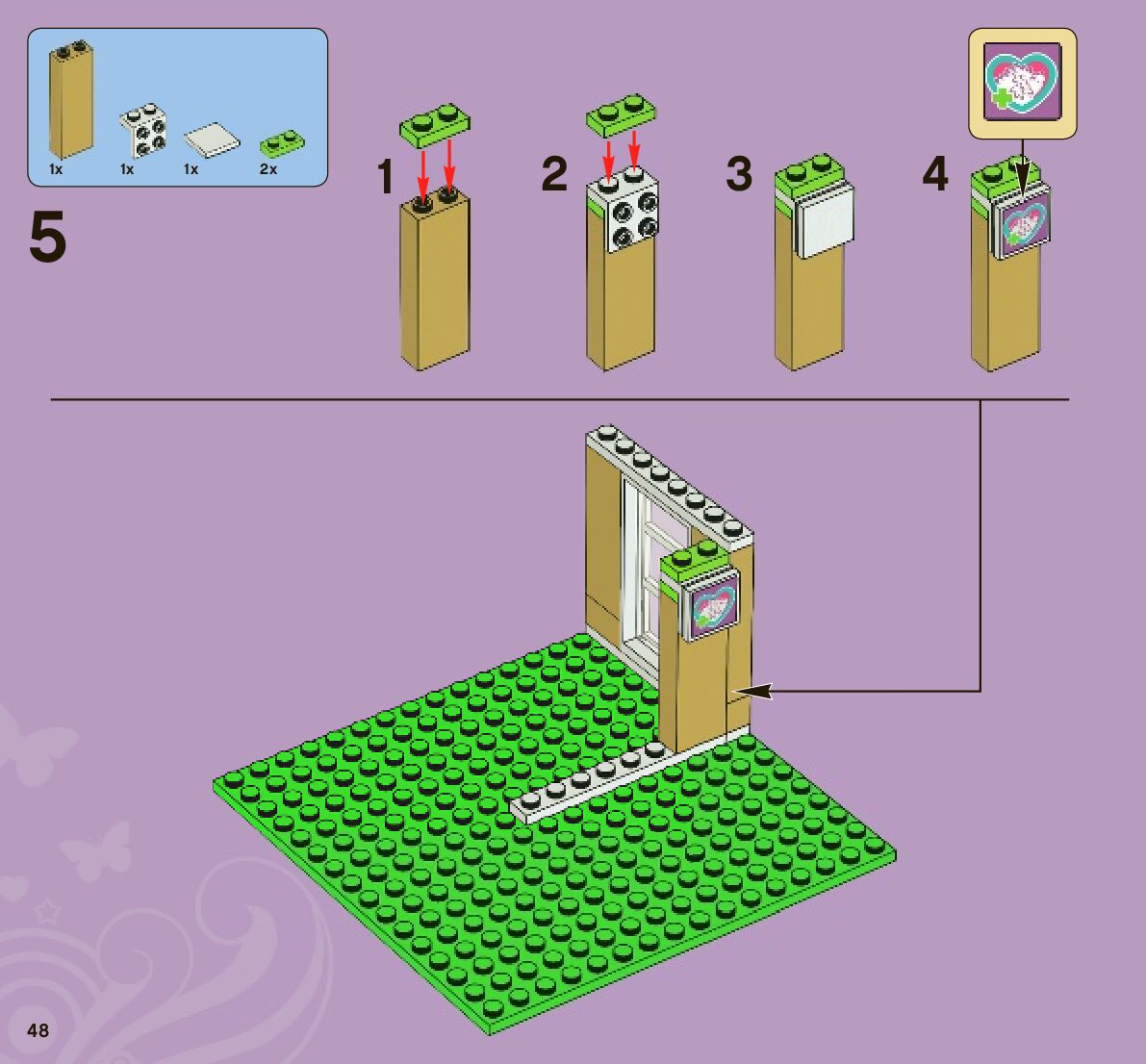 1x 1x 1x 2x

5

1

2

3

4

48