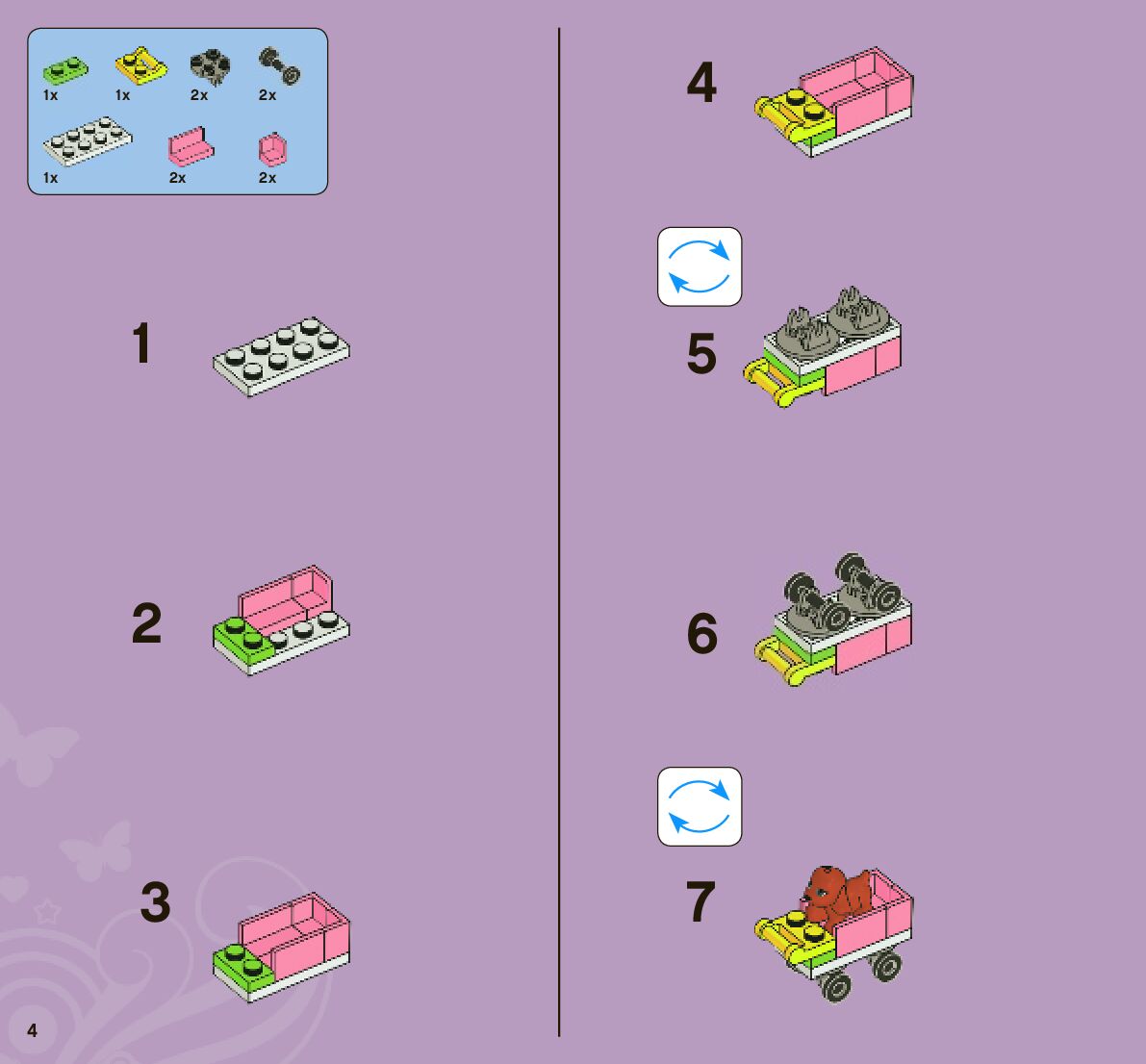 1x 1x 2x 2x
1x 2x 2x

1

2

3

4

5

6

7

4