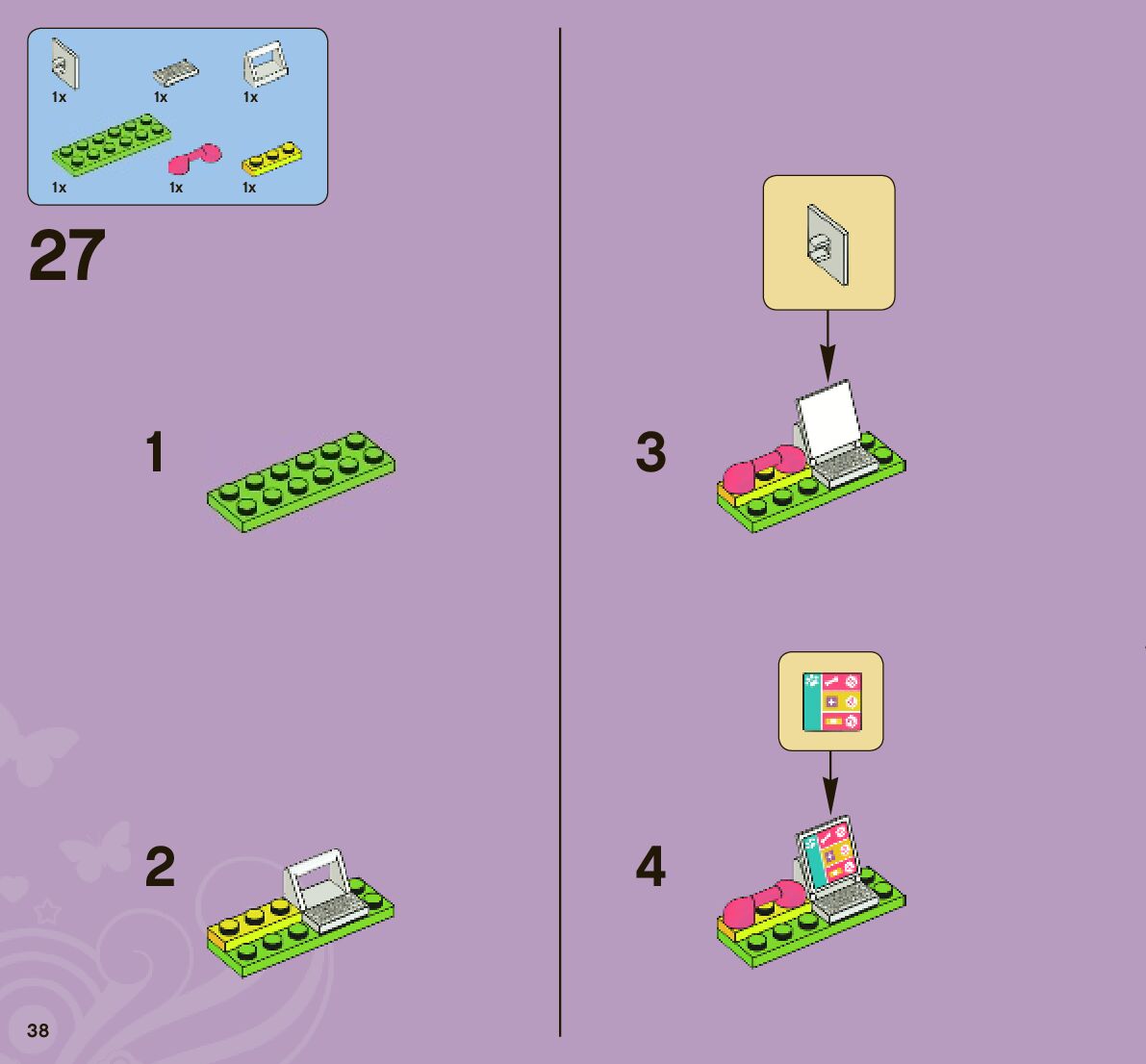 1x
1x
1x
1x
1x
1x

27

1

2

3

4

38