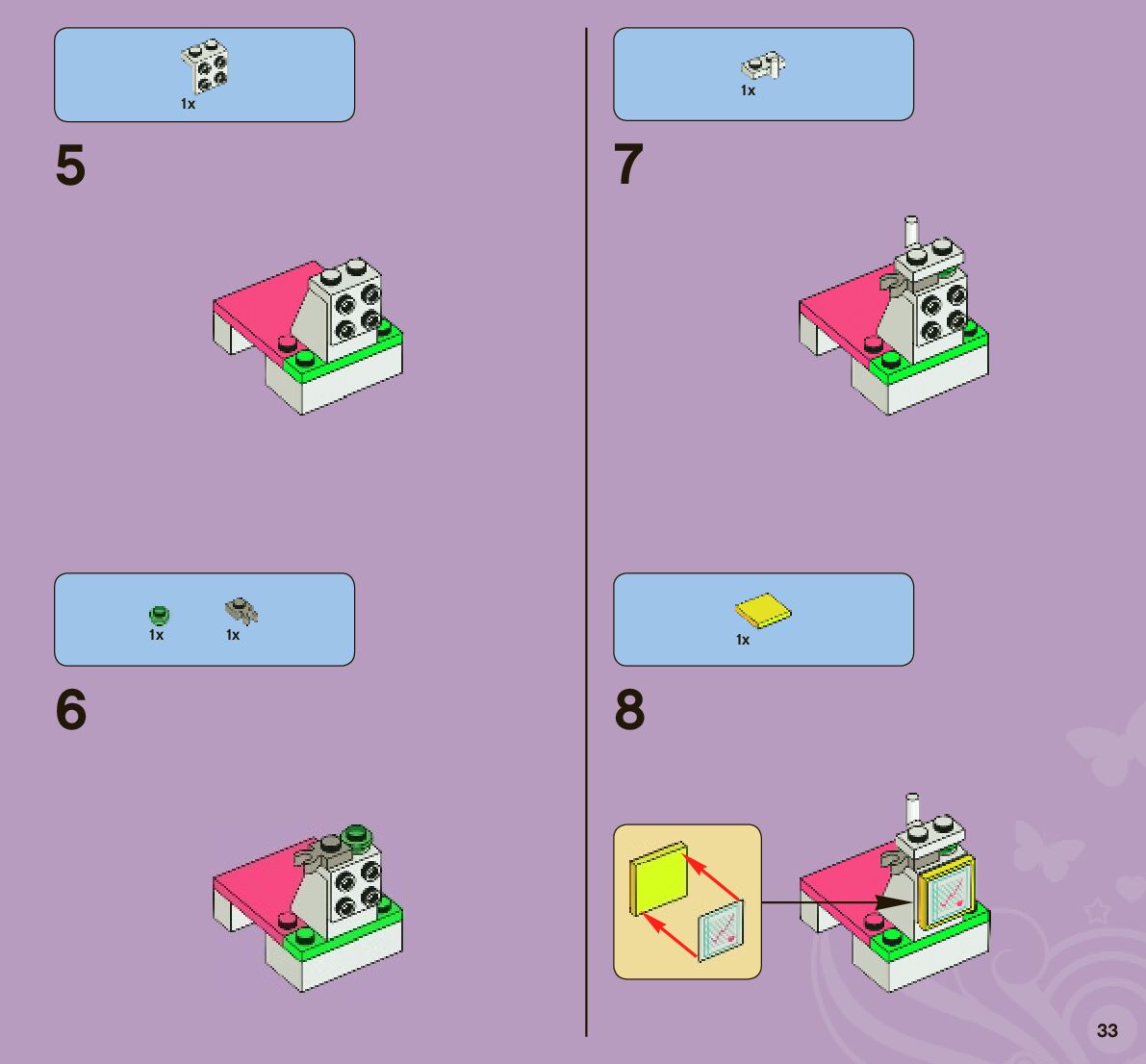 1x

5

1x 1x

6

1x

7

1x

8

33