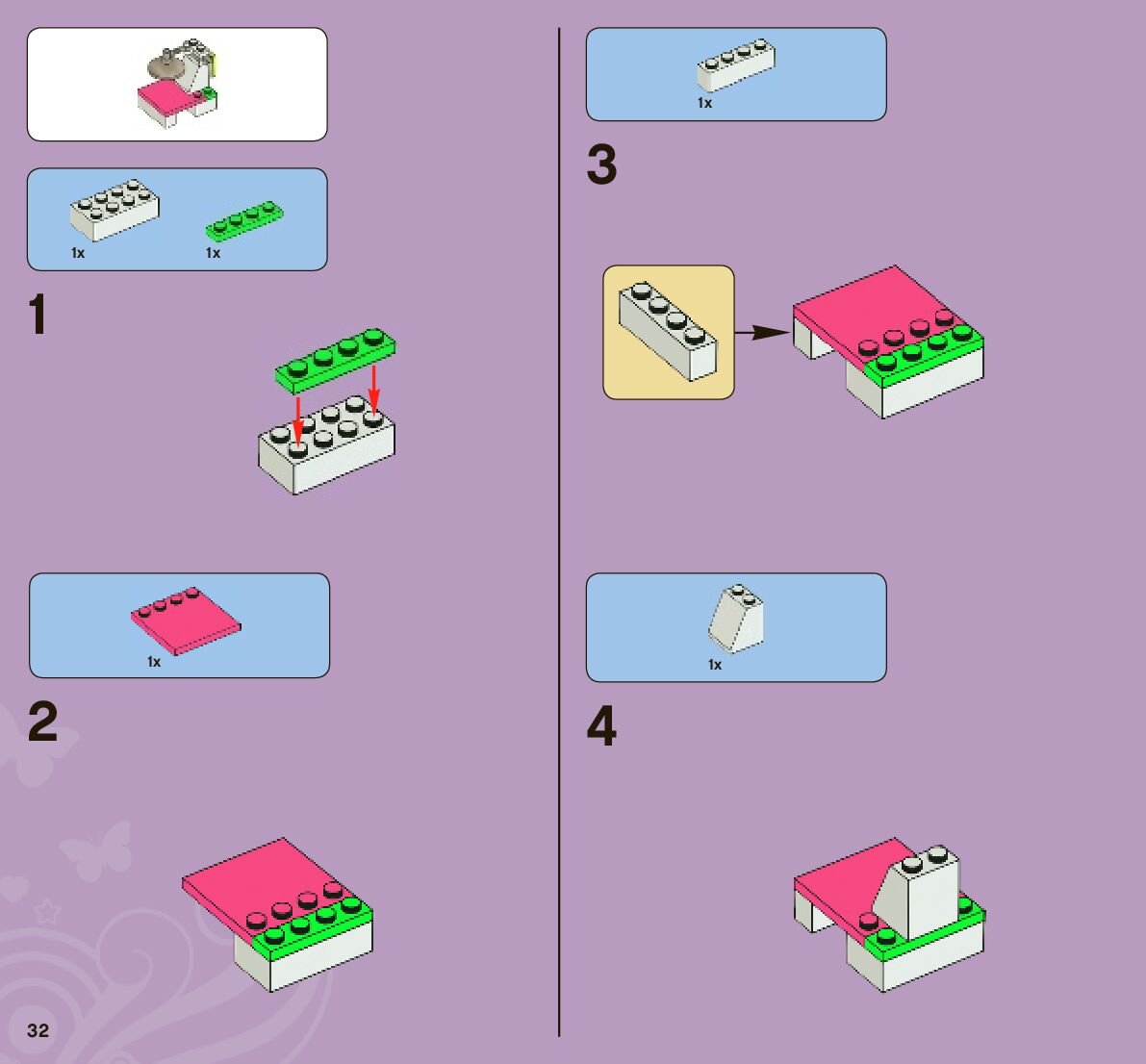 1x 1x

1

1x

2

32

1x

3

1x

4