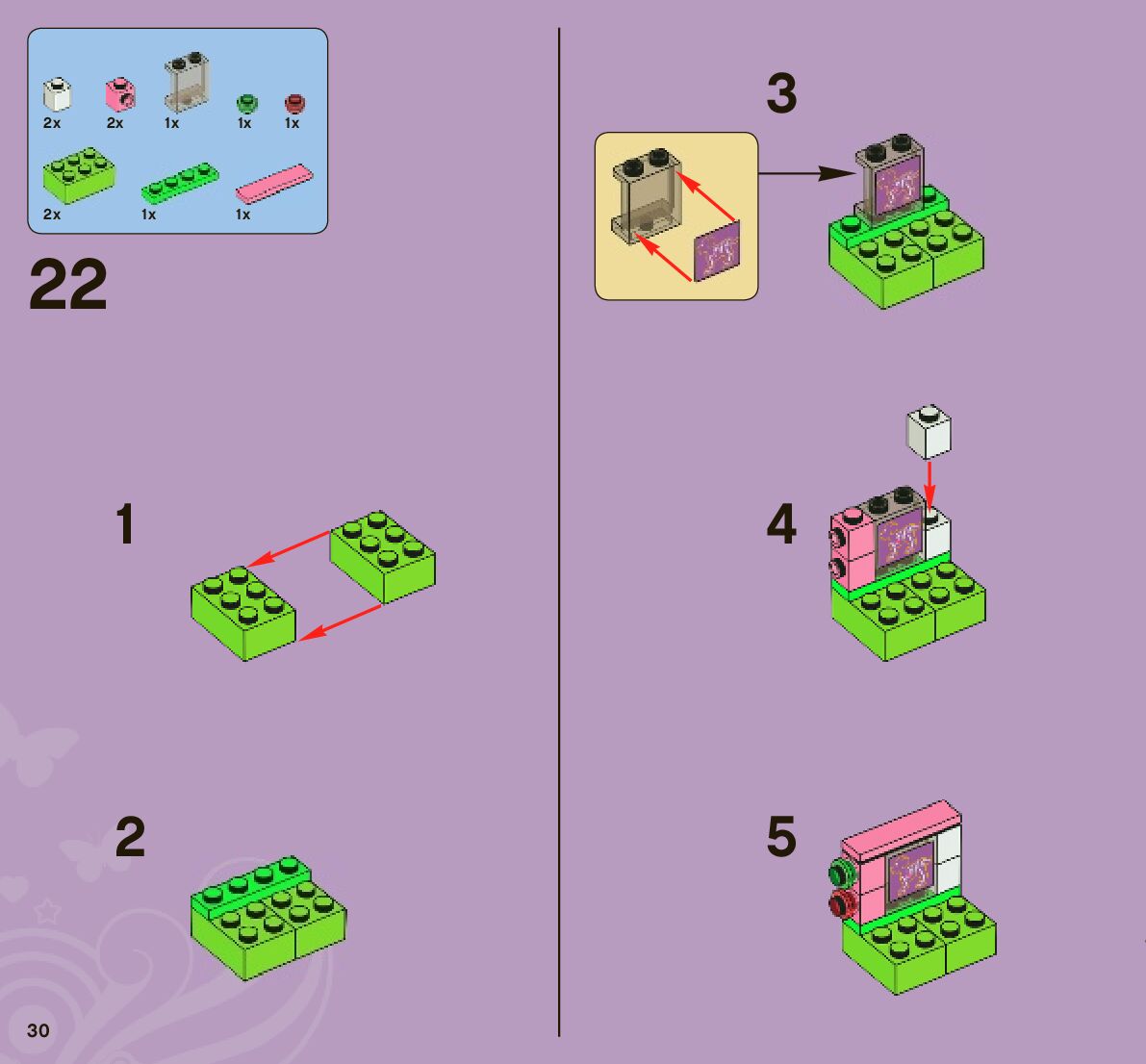 2x 2x 1x 1x 1x

2x 1x 1x

22

1

2

3

4

5

30