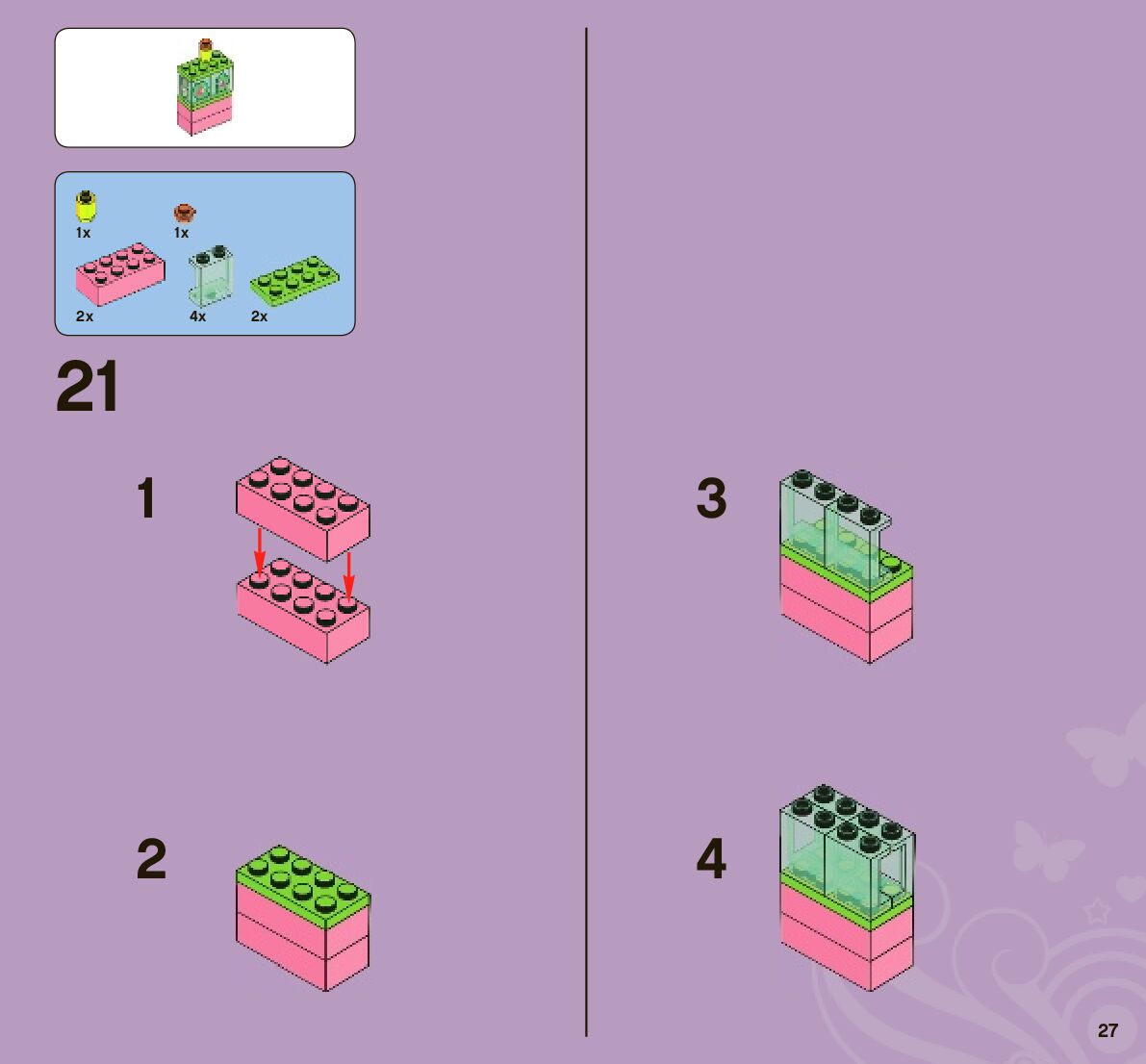 1x
1x
2x
4x
2x

21

1

2

3

4

27