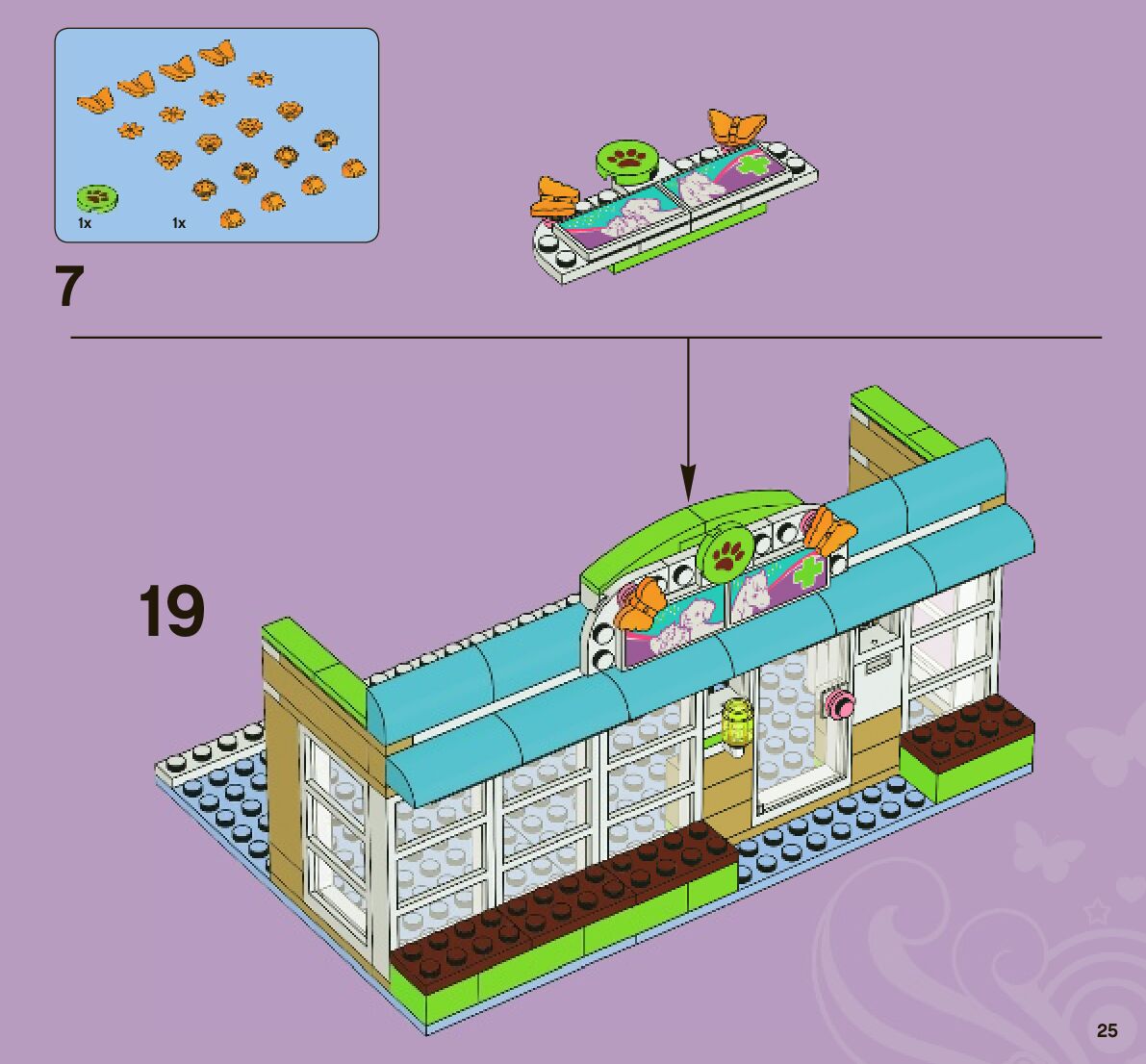 1x
1x
7
19
25