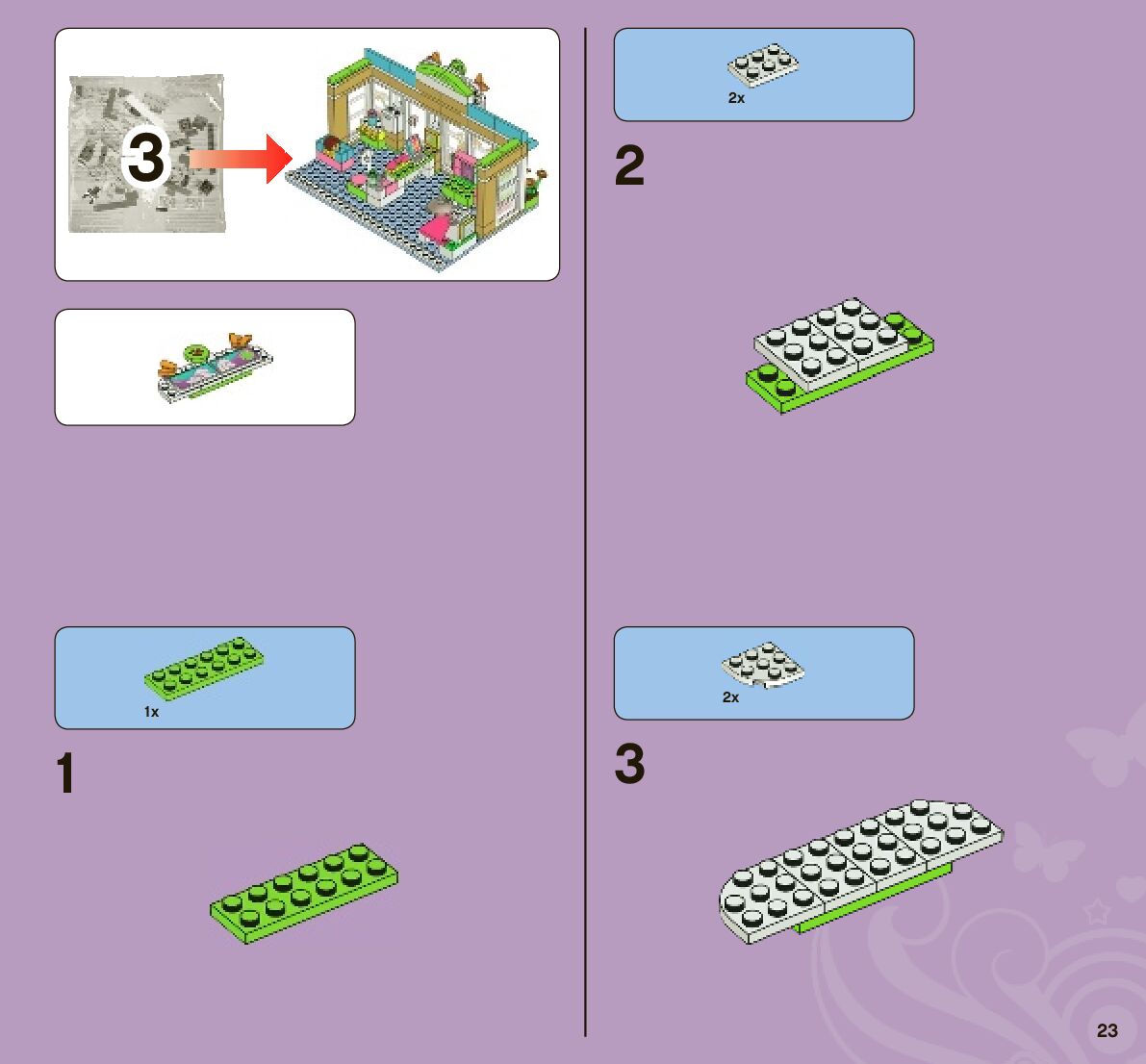 3

1x

1

2x

2

2x

3

23