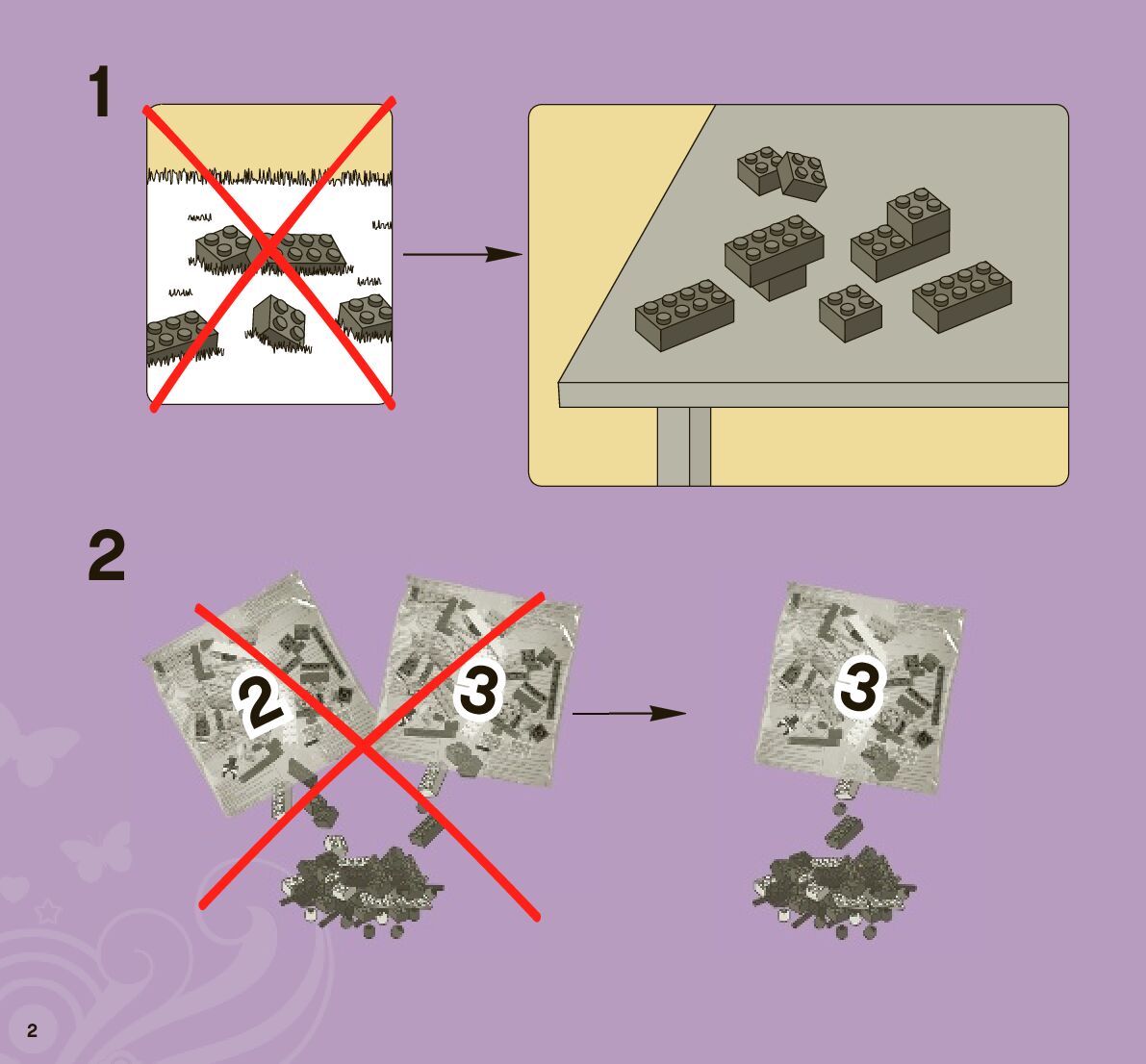 1

2

2

3

3

2