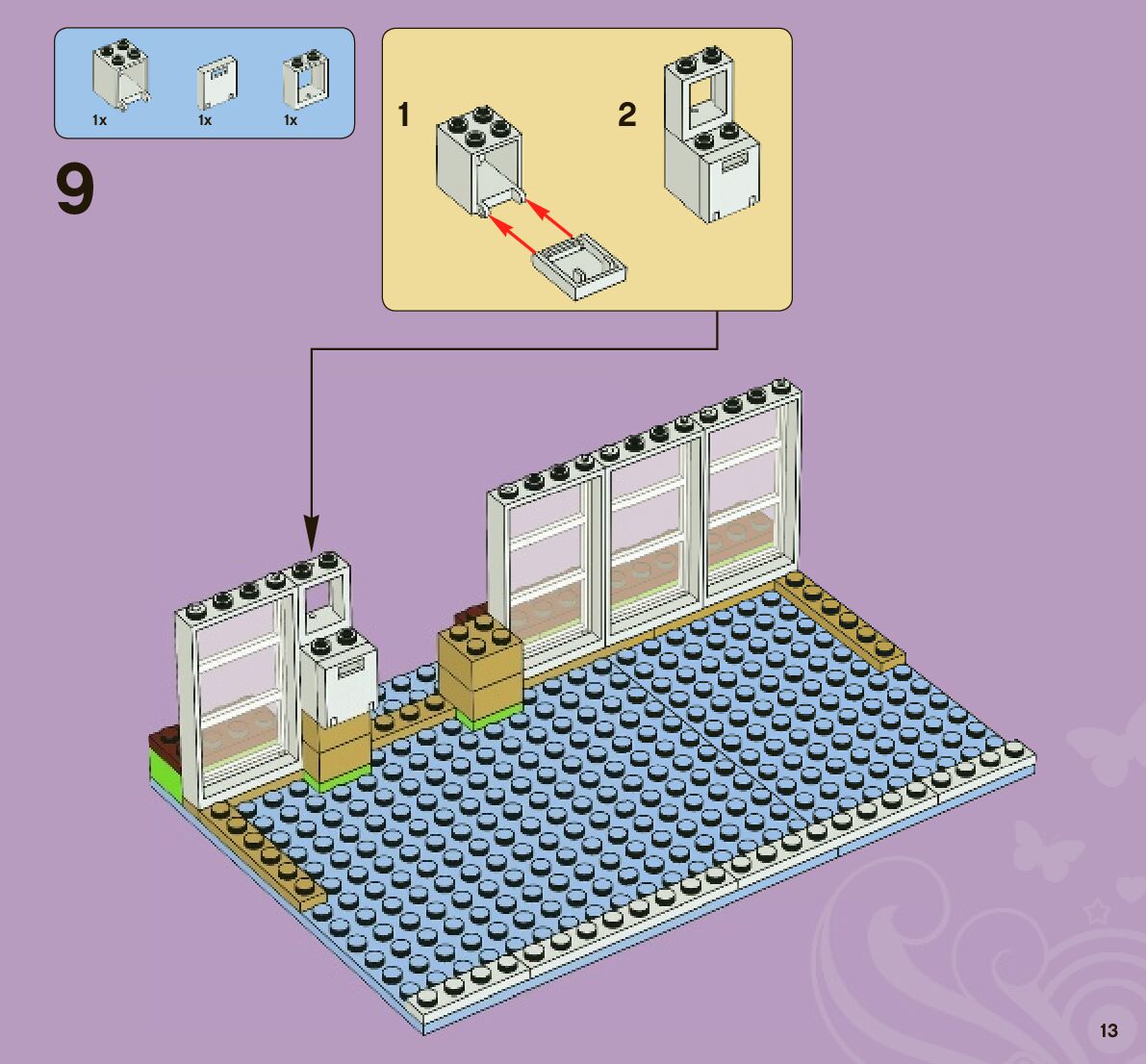 1x 1x 1x

9

1

2

13