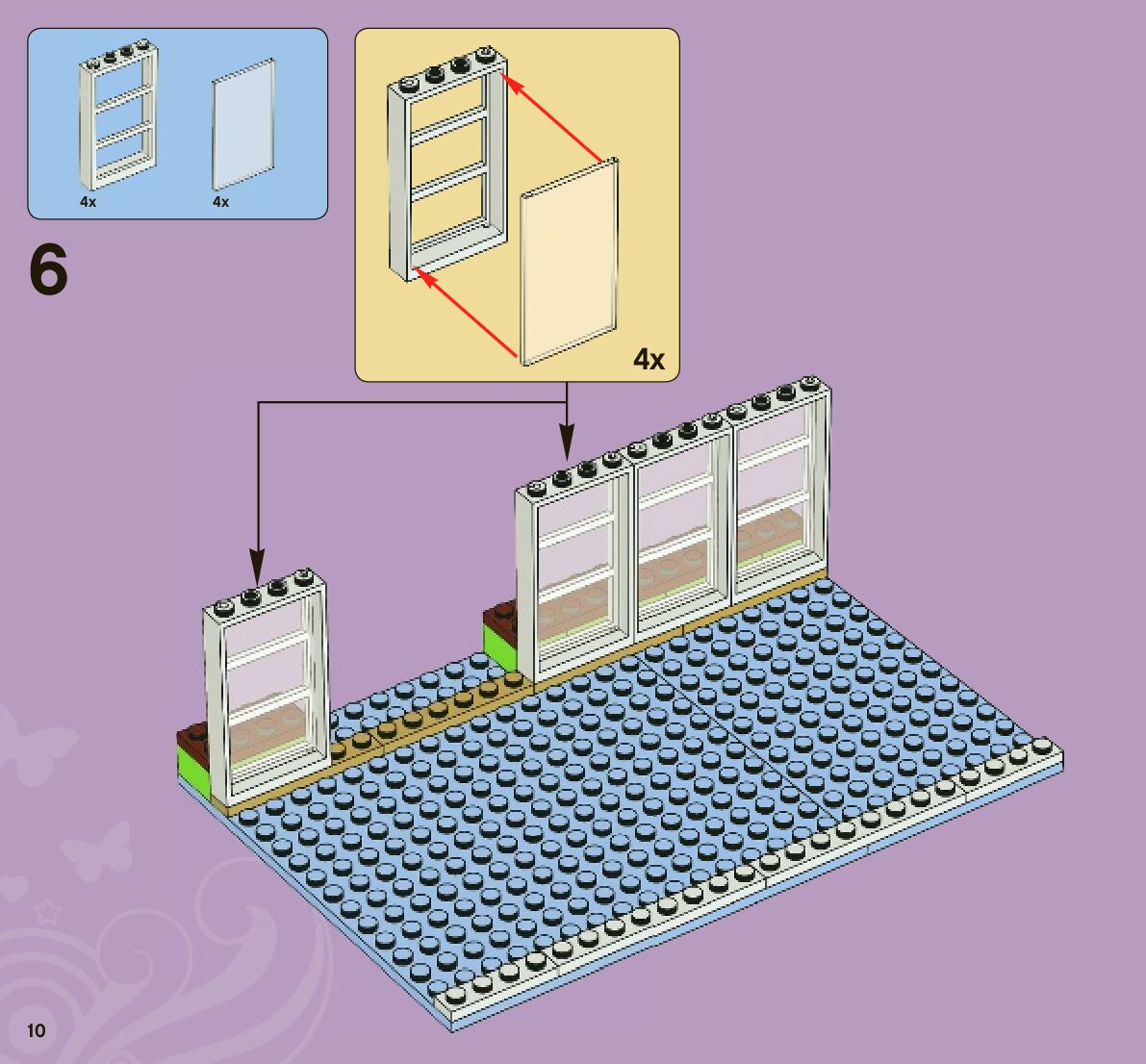 4x
4x

6

4x

10