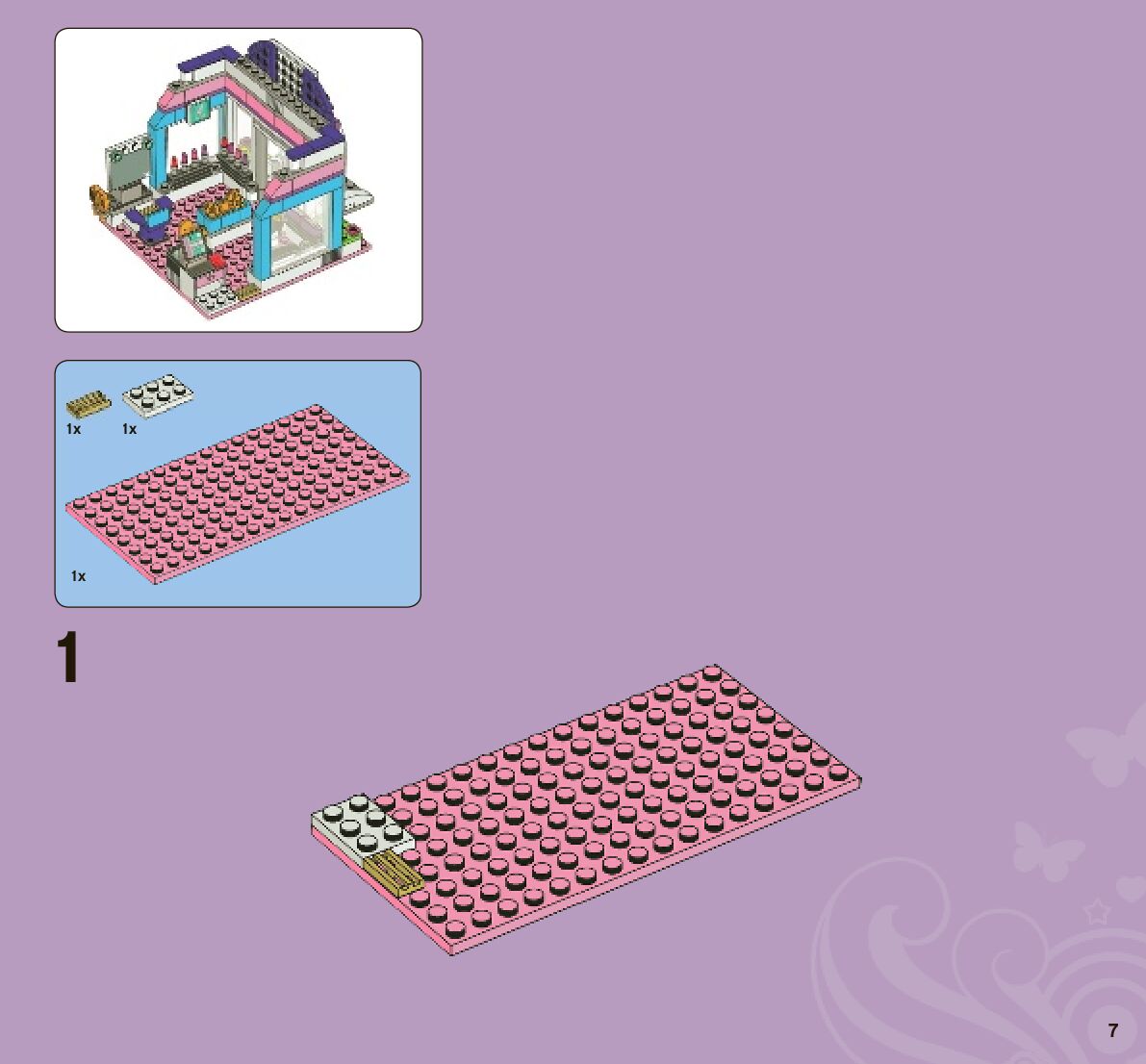 1x 1x

1x

1

7