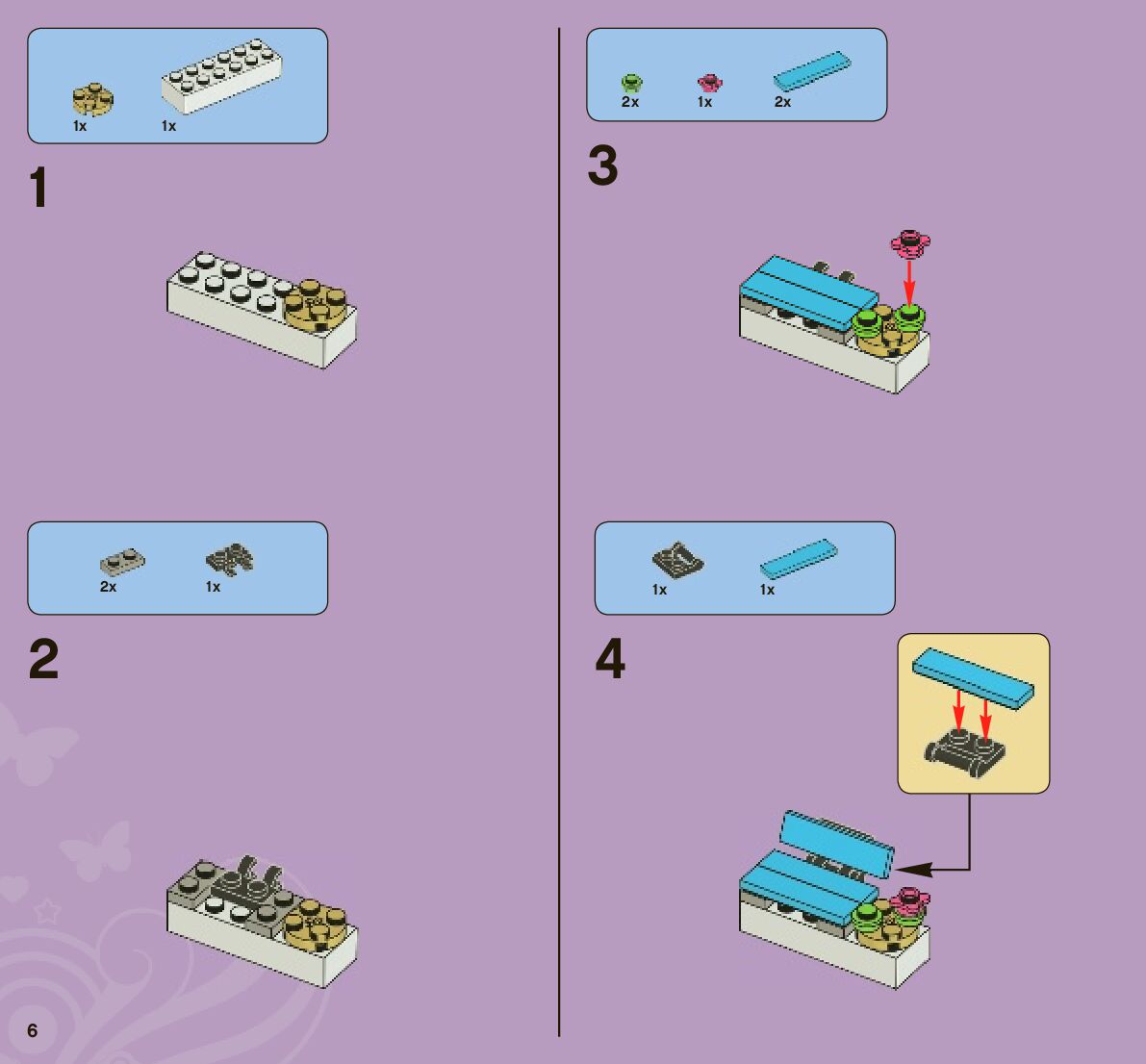 1x 1x

1

2x 1x

2

6

2x 1x 2x

3

1x 1x

4