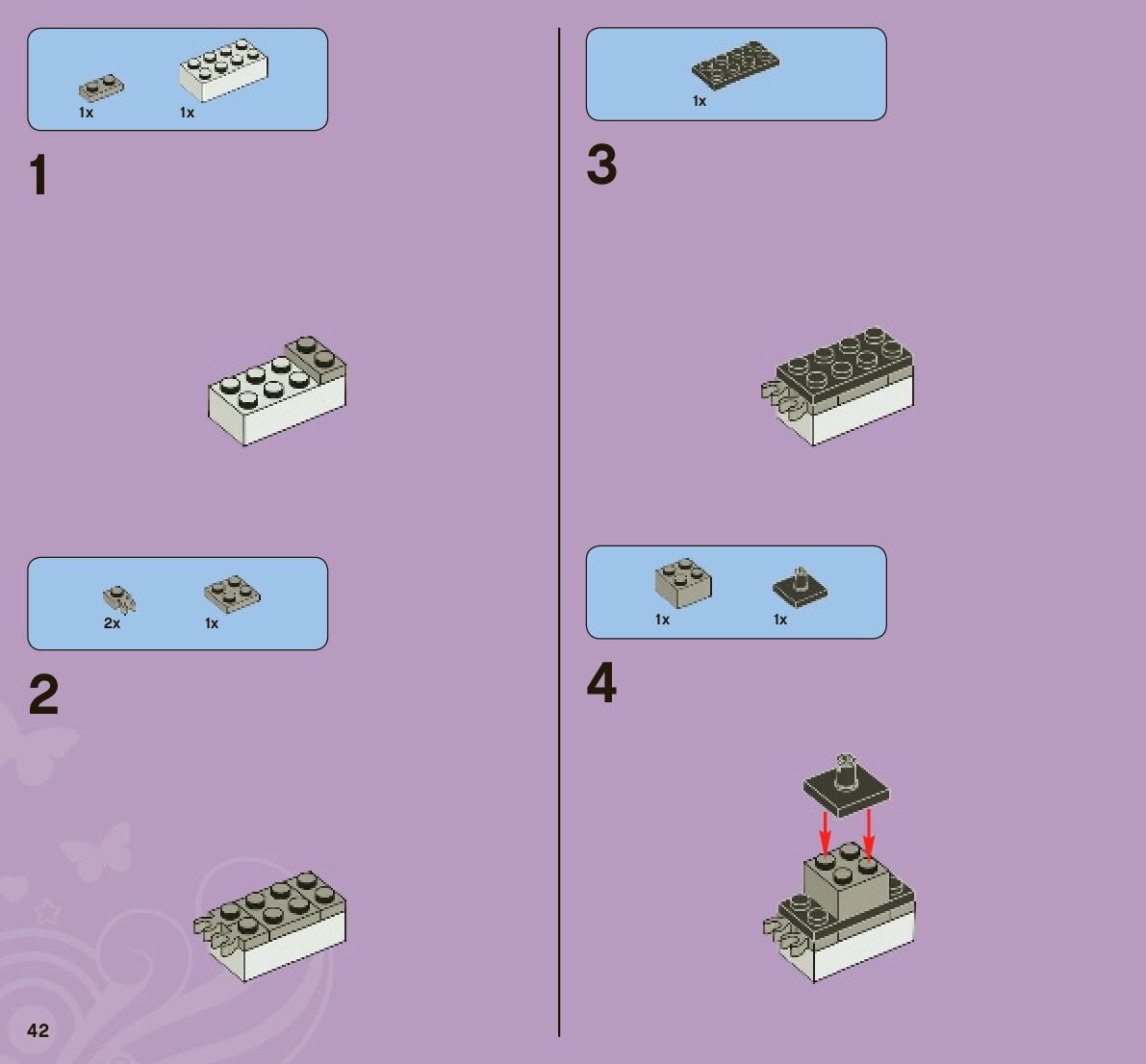 1x 1x

1

2x 1x

2

42

1x

3

1x 1x

4