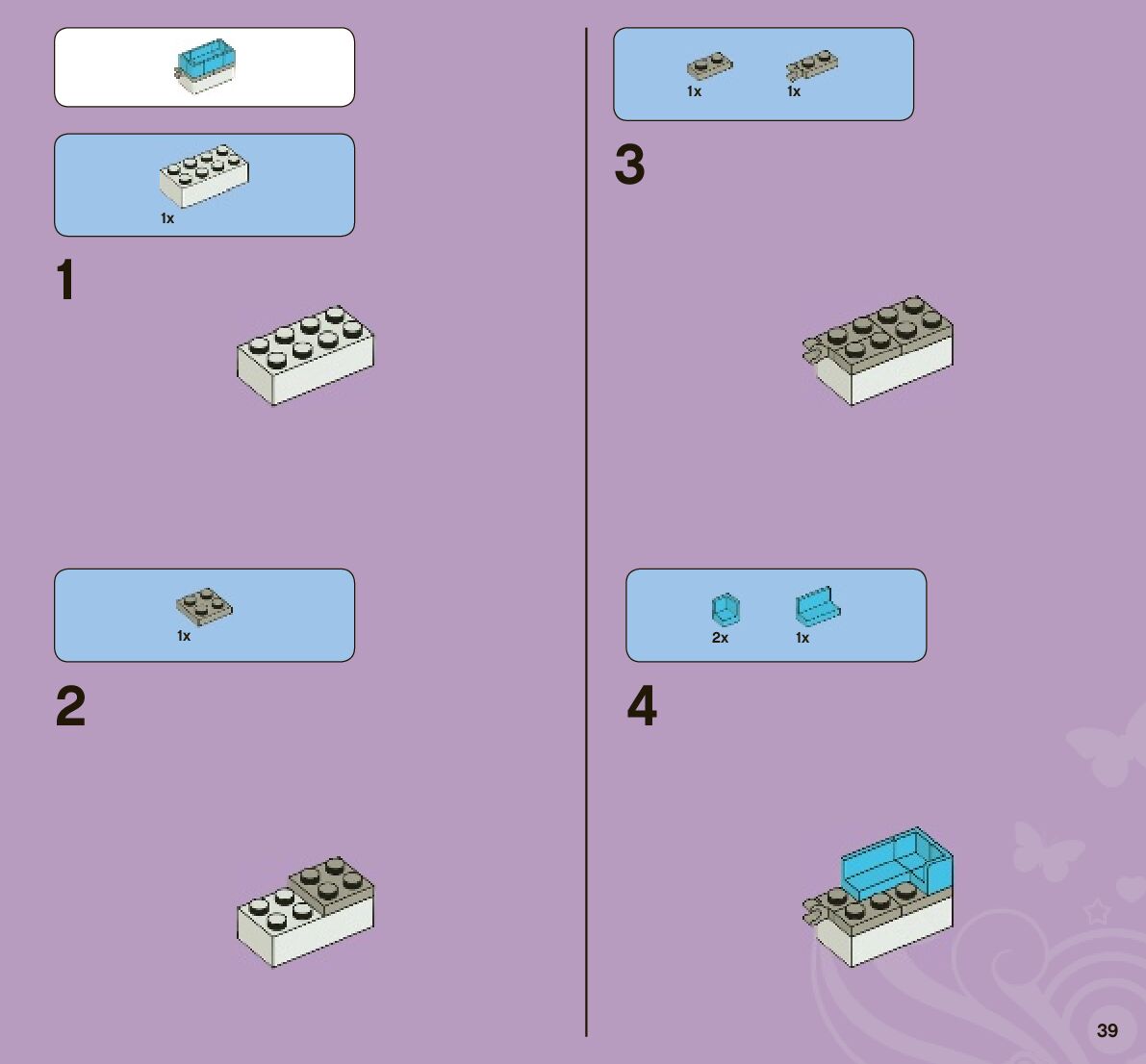 1x

1

1x

2

1x 1x

3

2x 1x

4

39