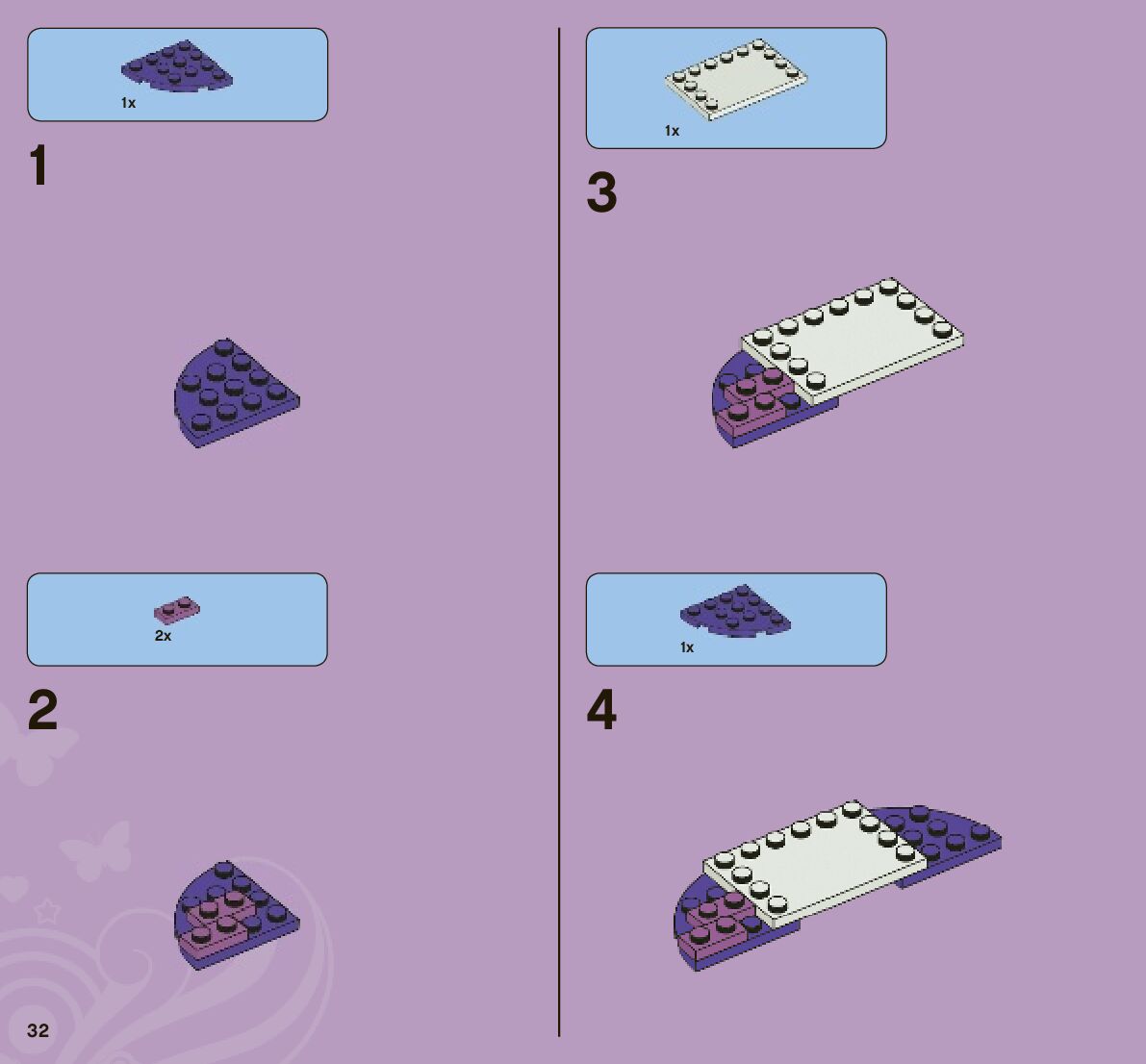 1x

1

2x

2

32

1x

3

1x

4