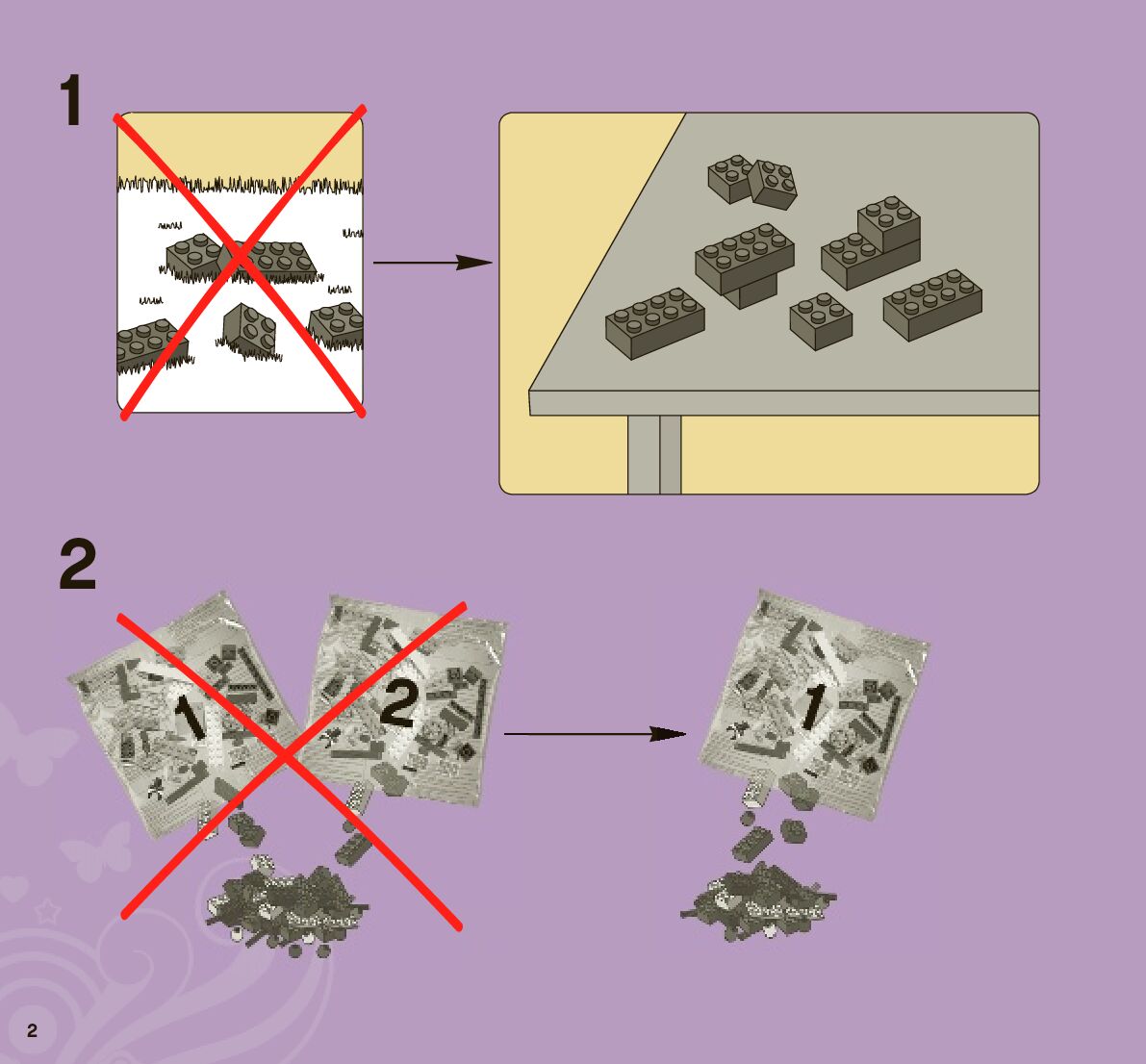 1

2

1

2

1

2