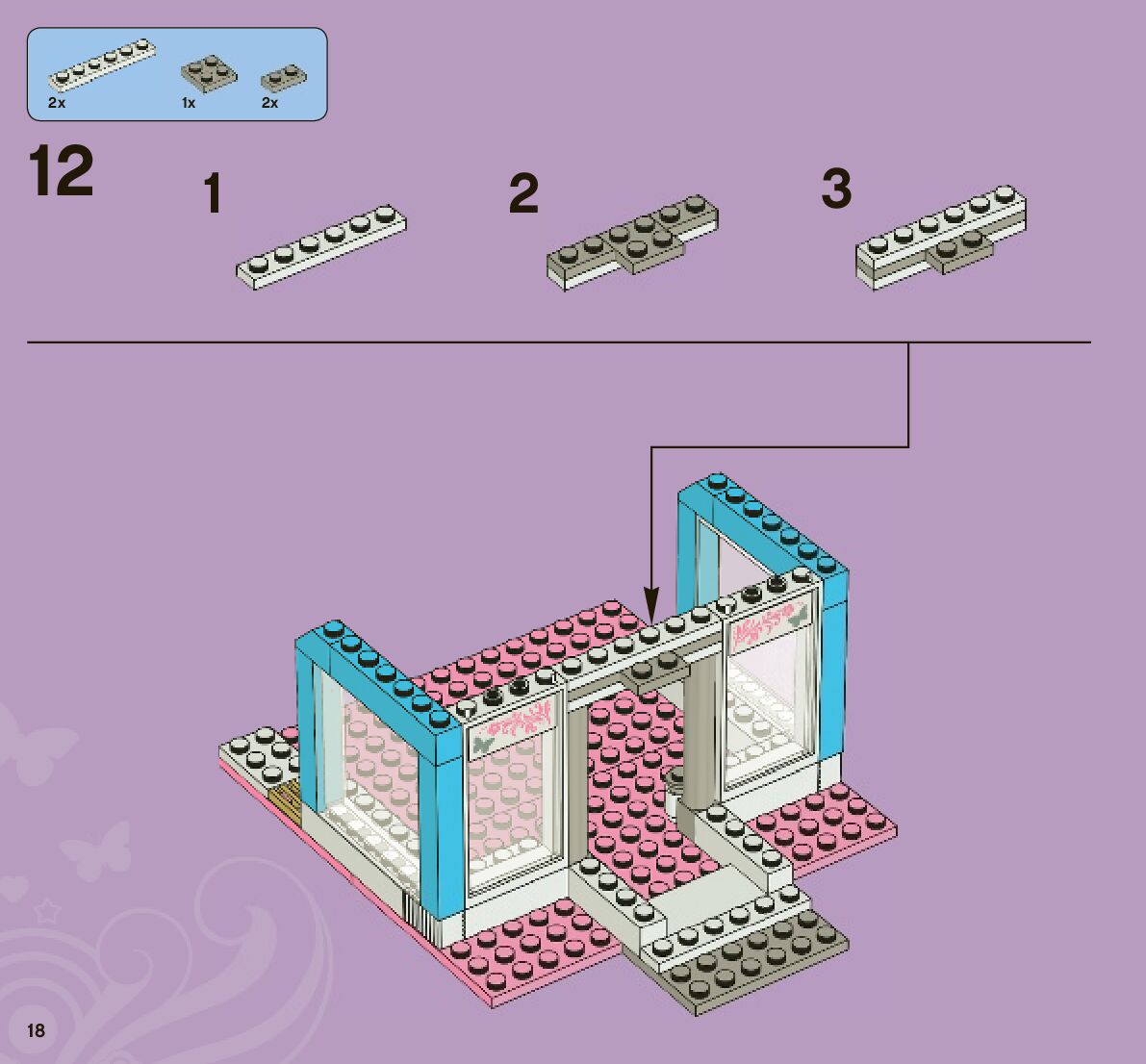 2x 1x 2x

12

1

2

3

18