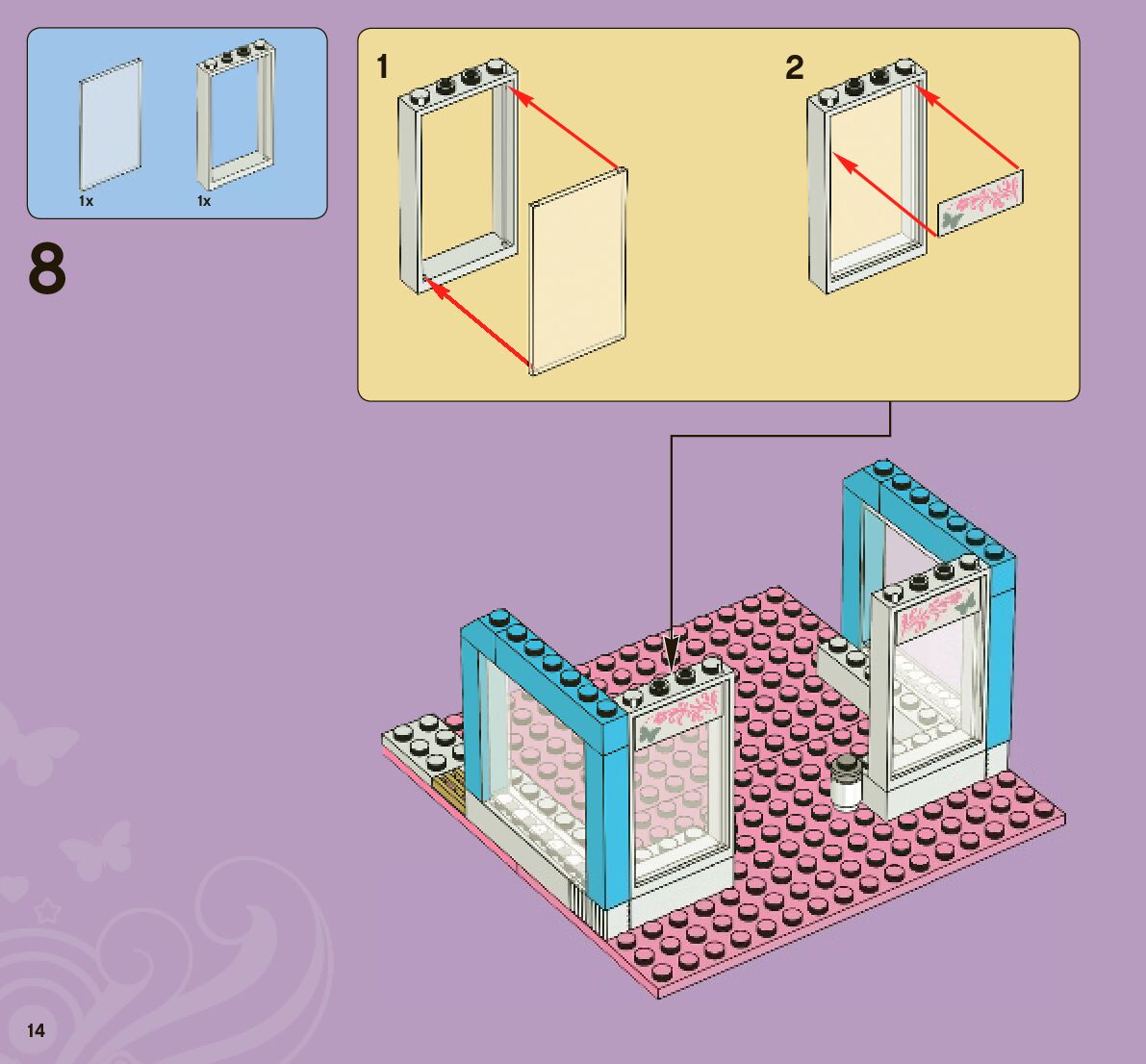 1x
1x

8

1

2

14