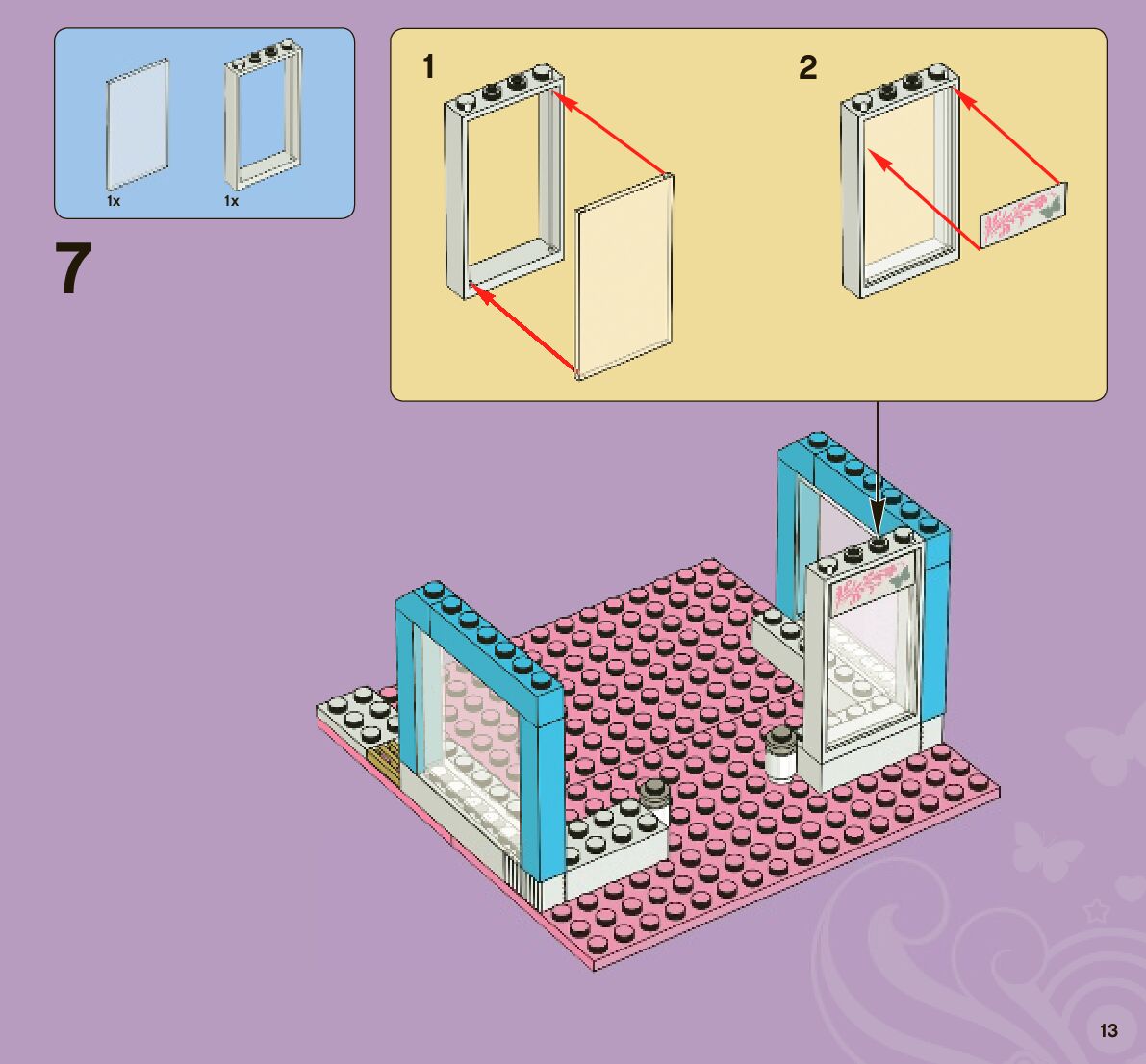 1x
1x

7

1

2

13