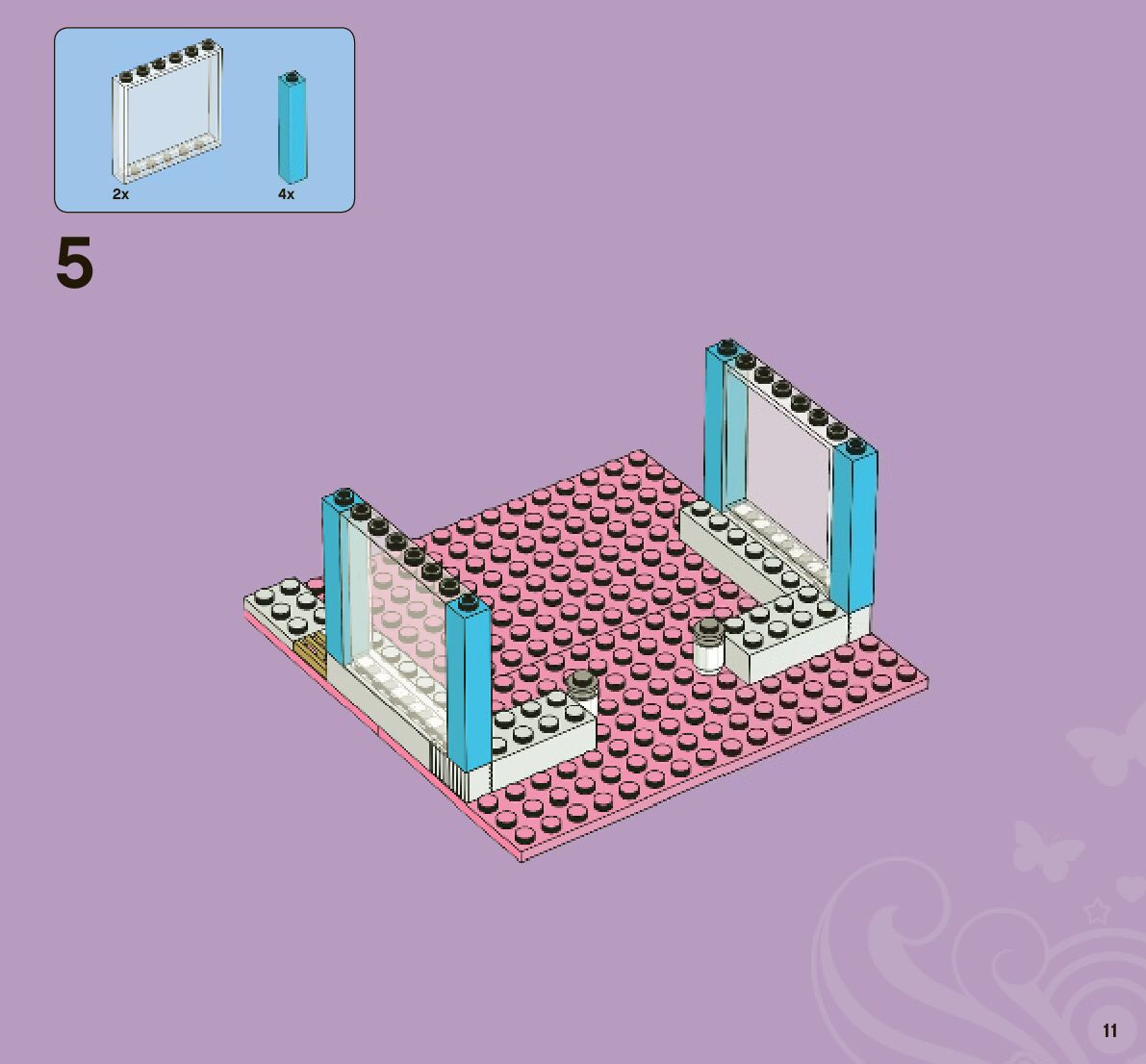 2x
4x

5

11