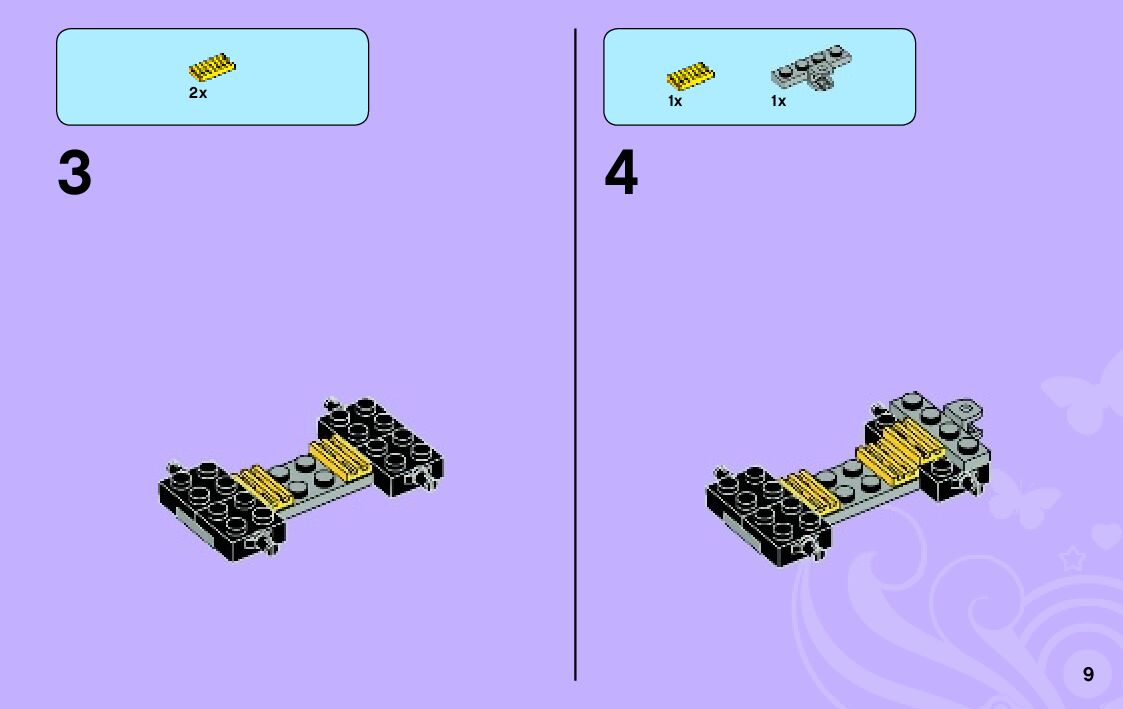 2x

3

1x 1x

4

9