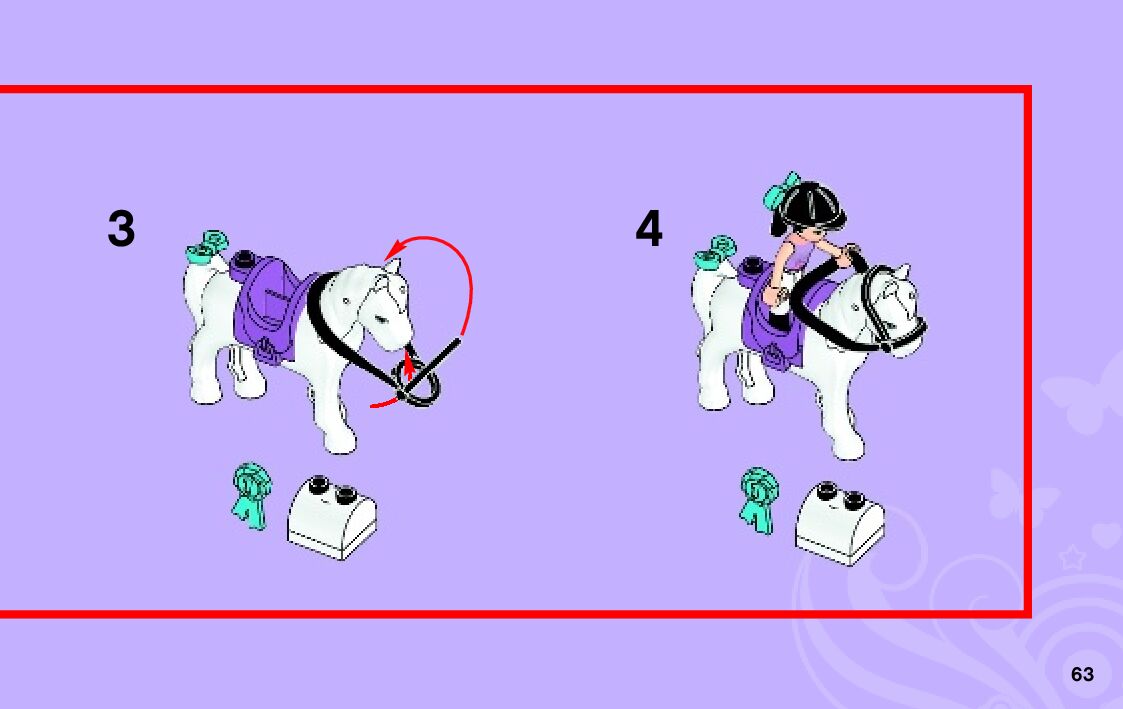 3

4

63