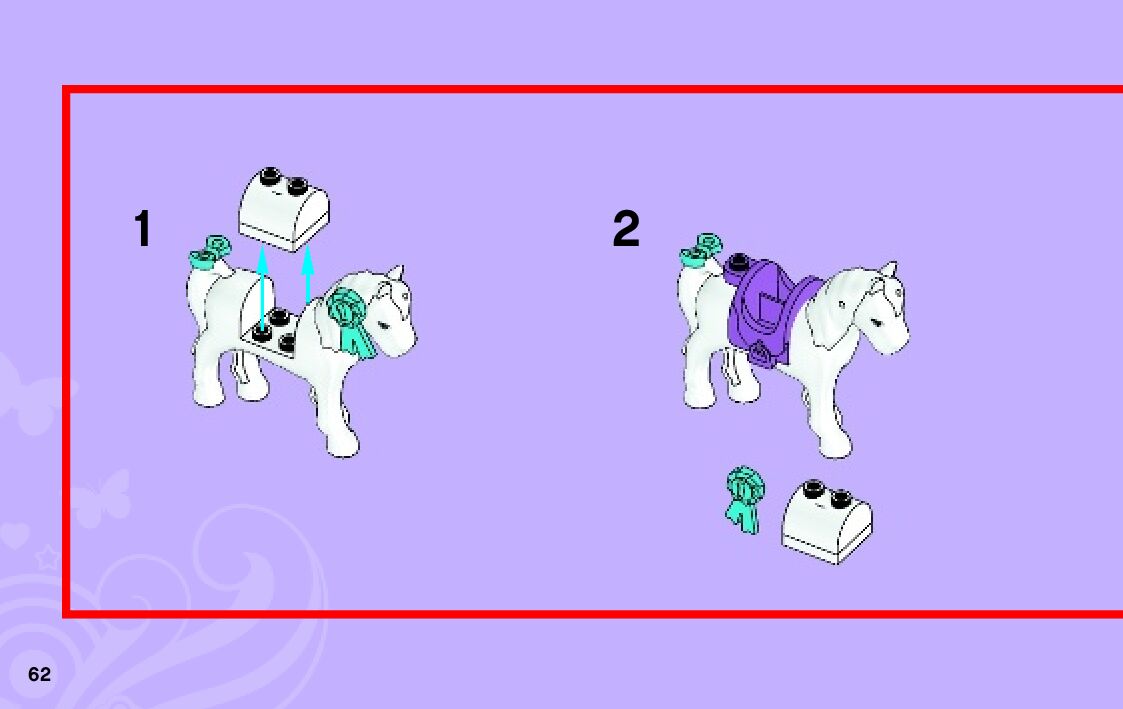 1

2

62