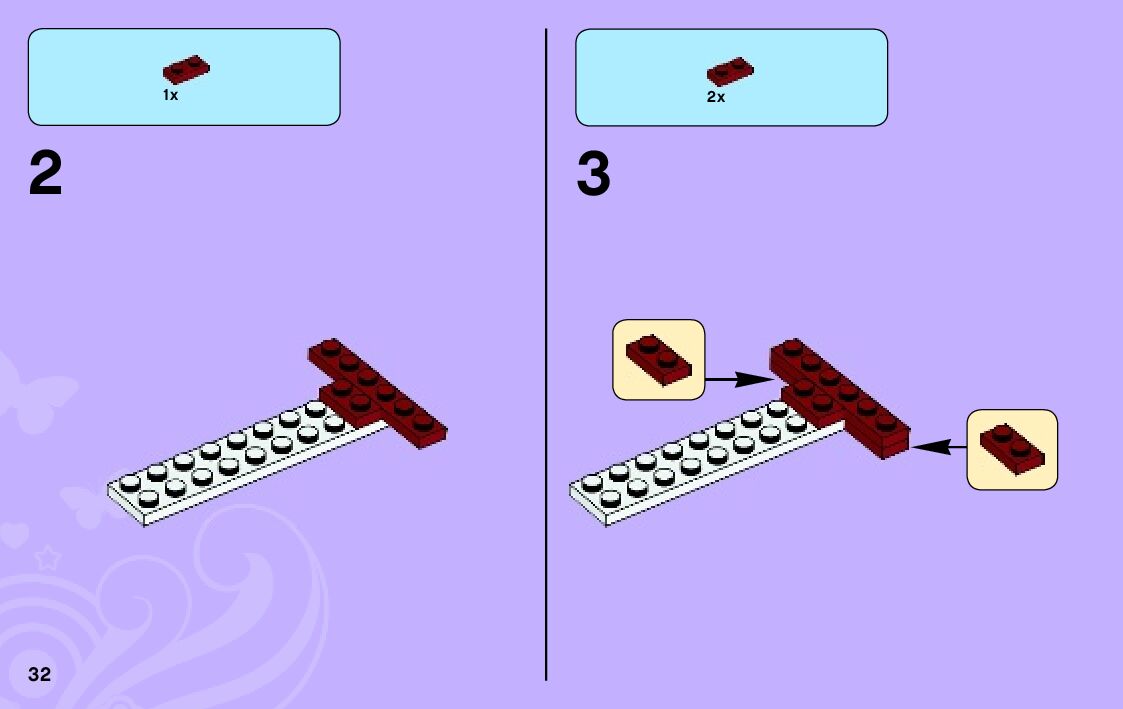 1x

2

2x

3

32