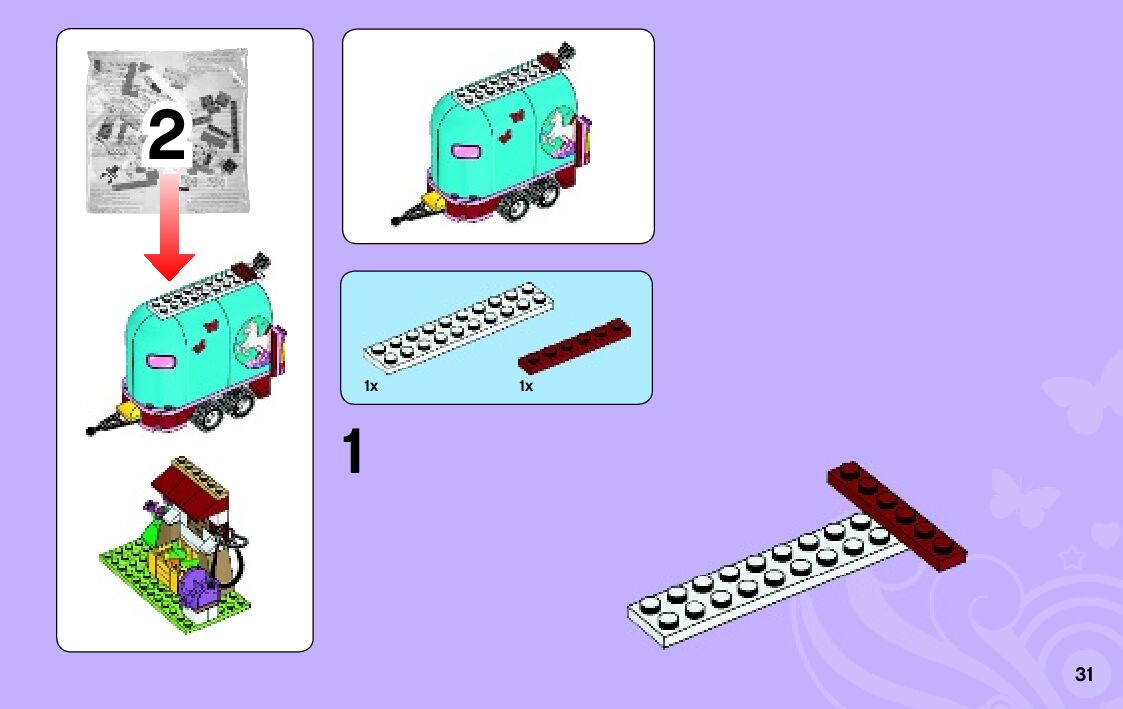 2

1x

1x

1

31