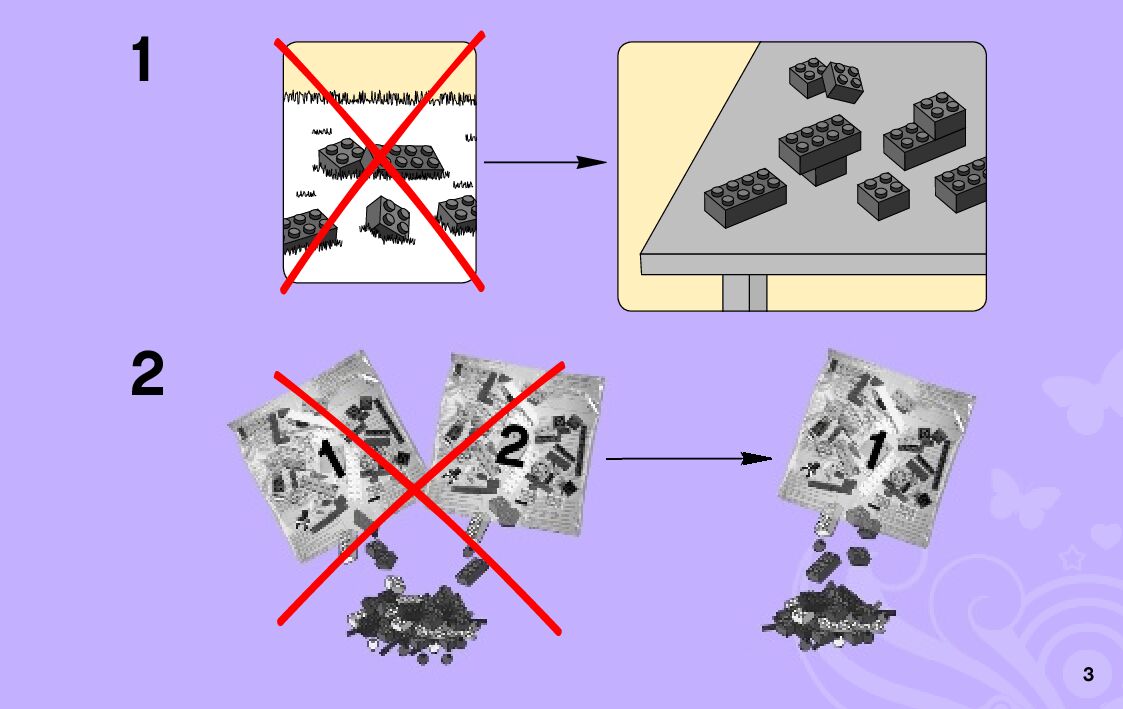 1

2

1

2

1

3