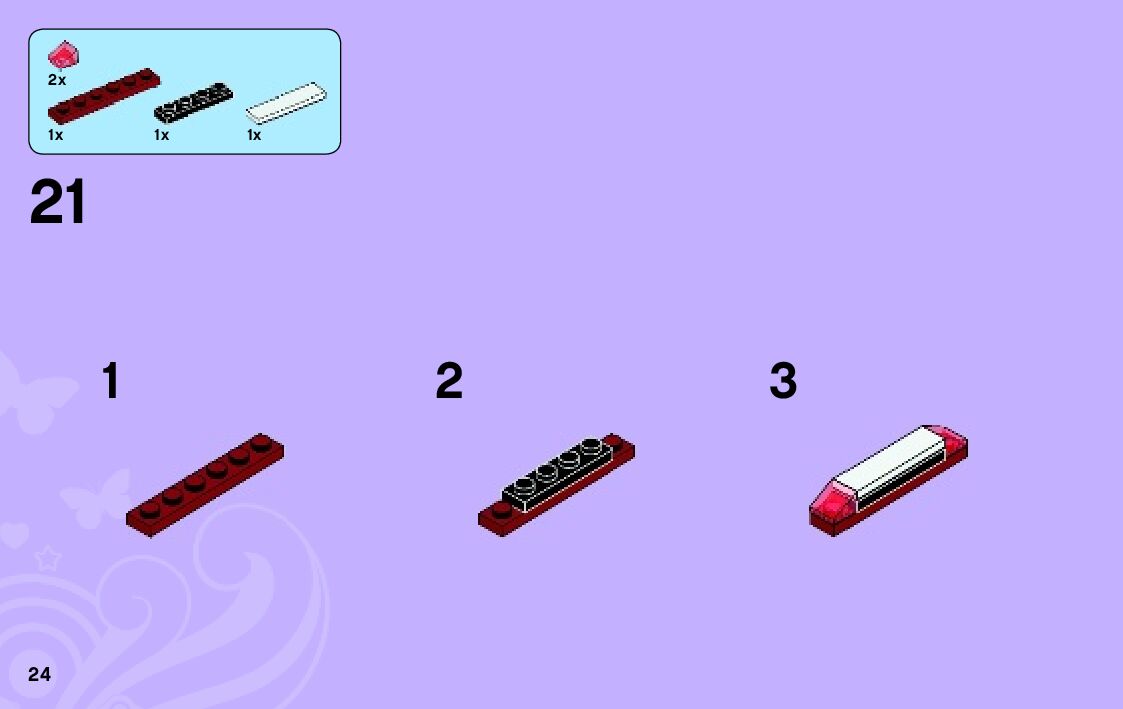 2x
1x
1x
1x

21

1

2

3

24