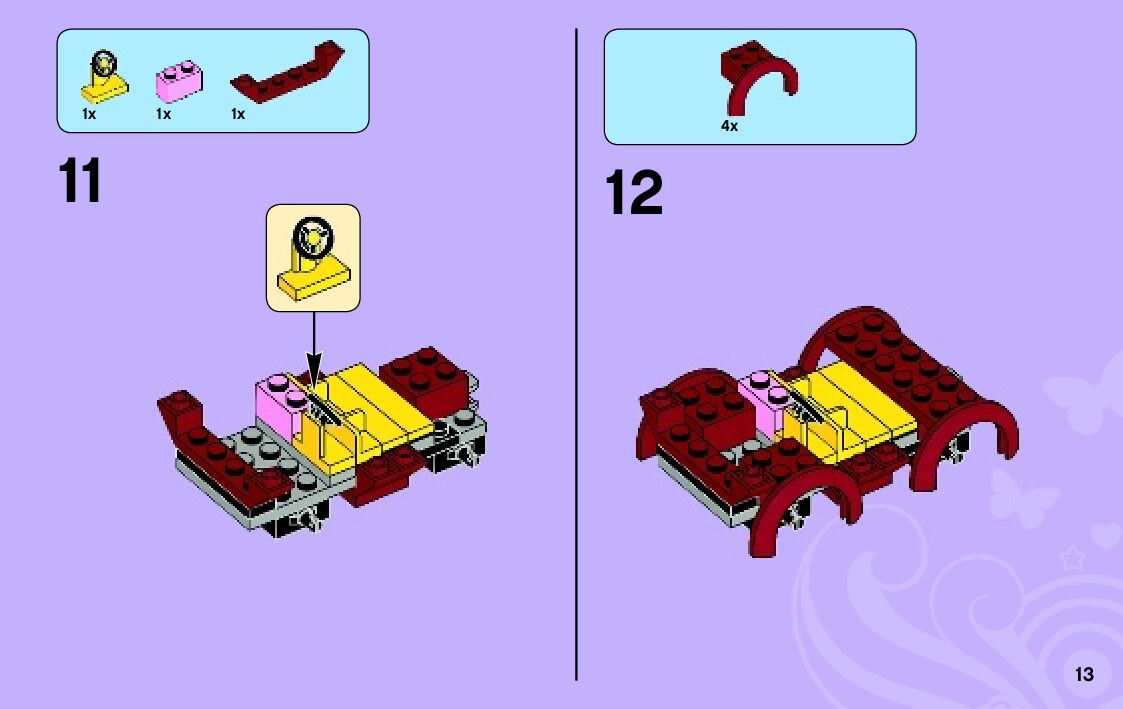 1x 1x 1x

11

4x

12

13