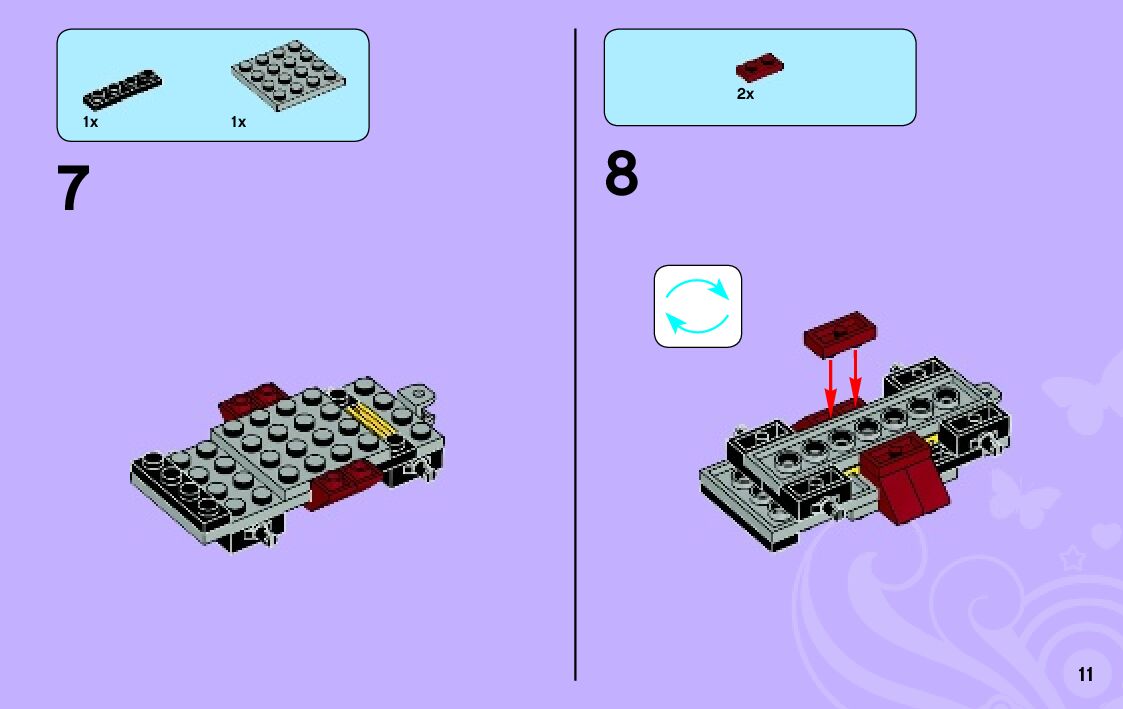 1x
1x

7

2x

8

11