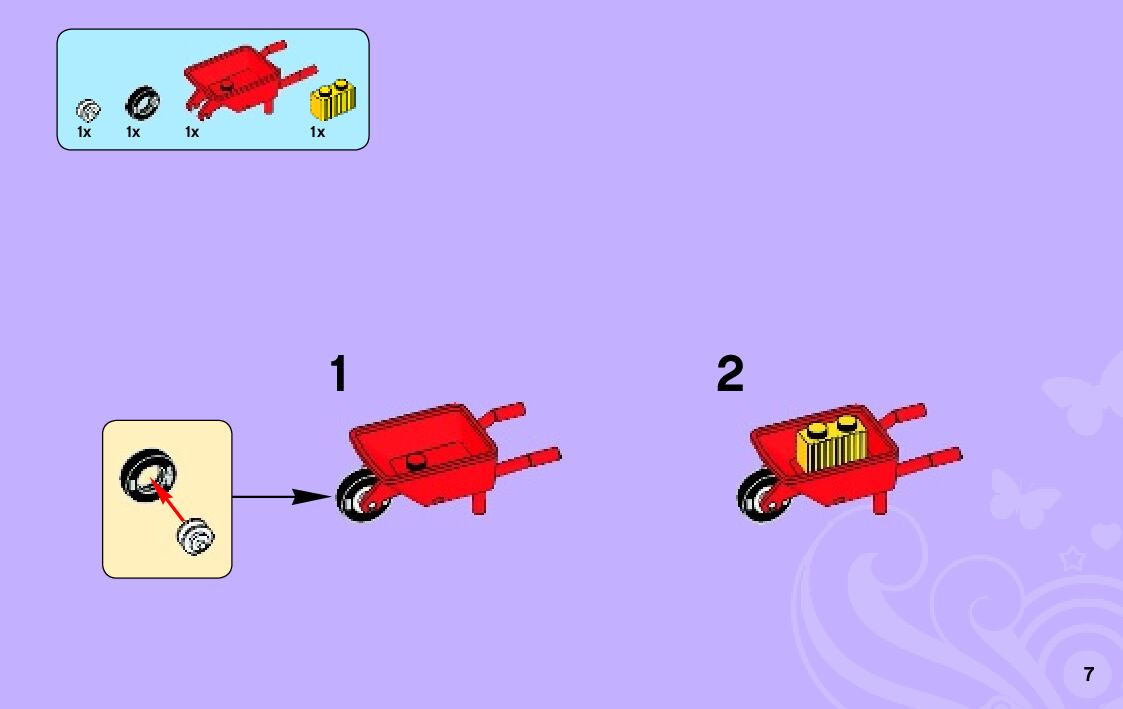 1x 1x 1x 1x

1

2

7