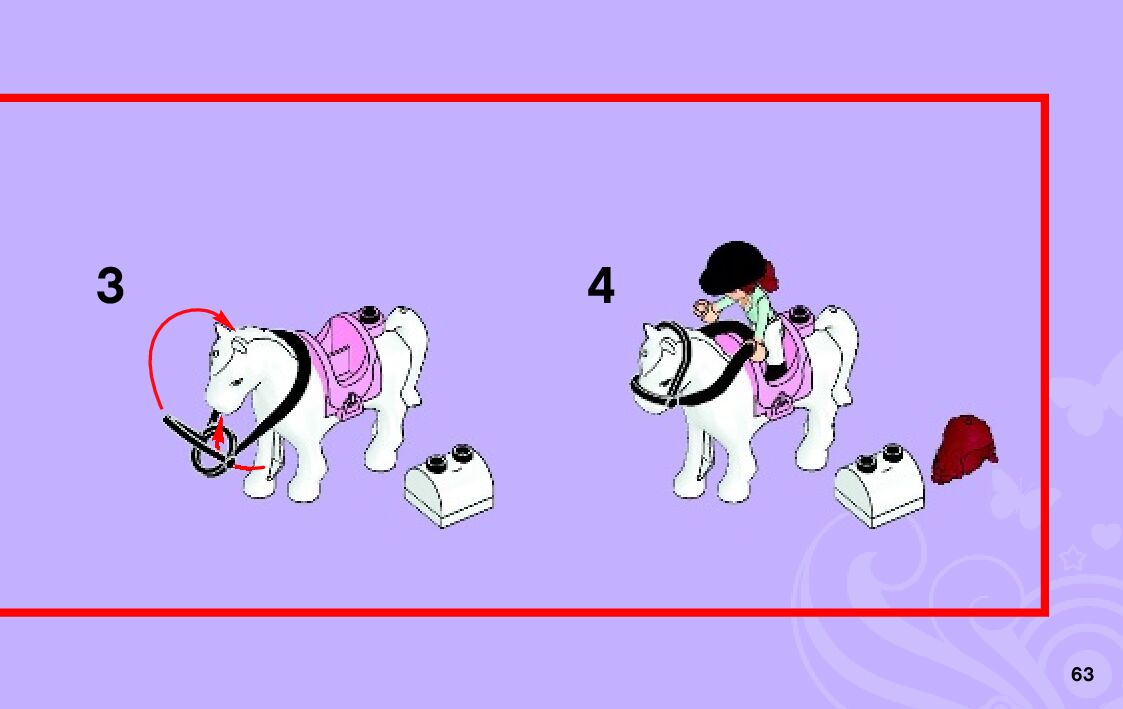 3

4

63