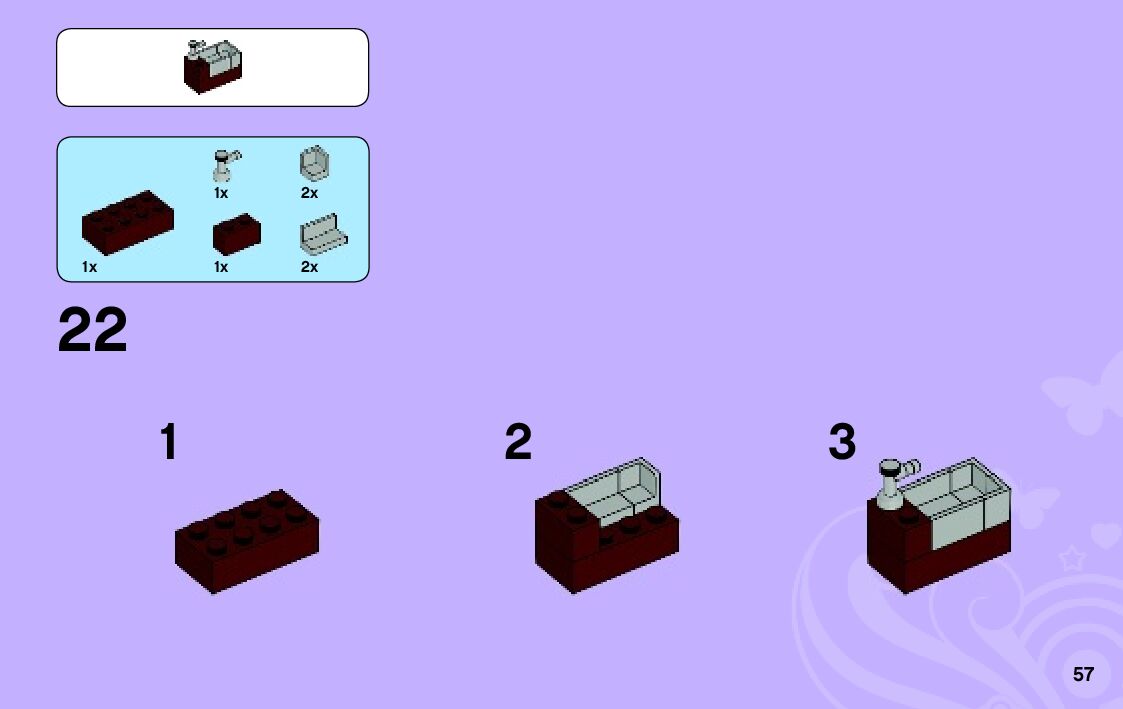 1x
2x
1x
1x
2x

22

1

2

3

57