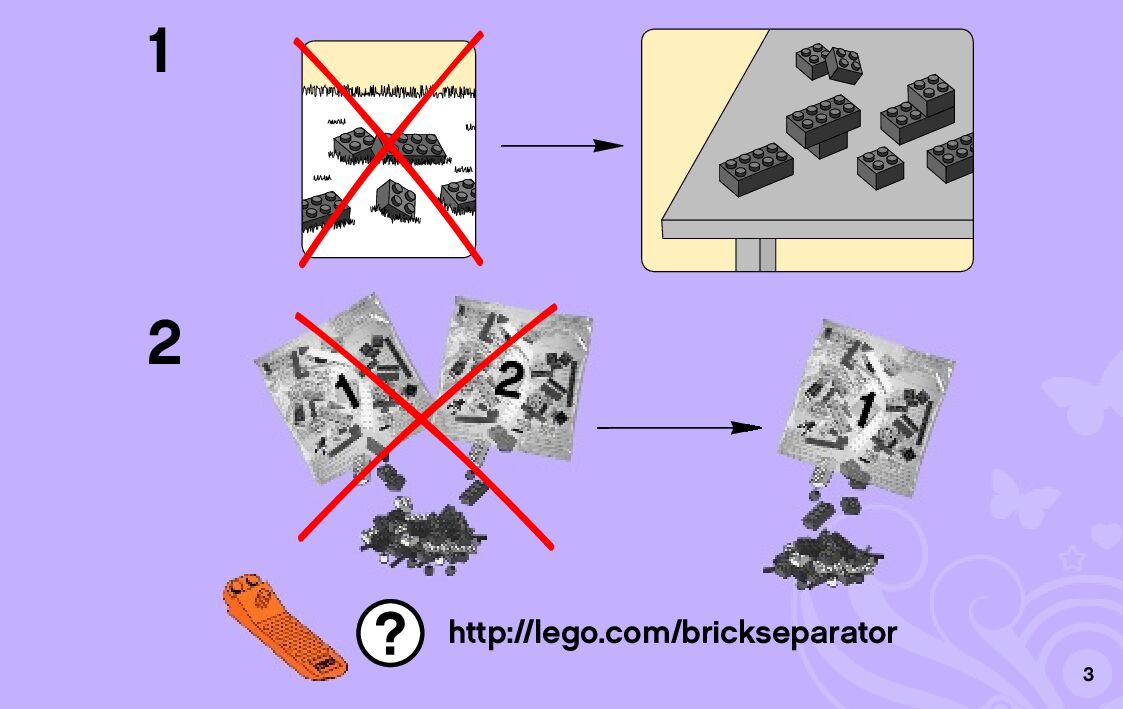 1

2

1

2

1

?

http://lego.com/brickseparator

3