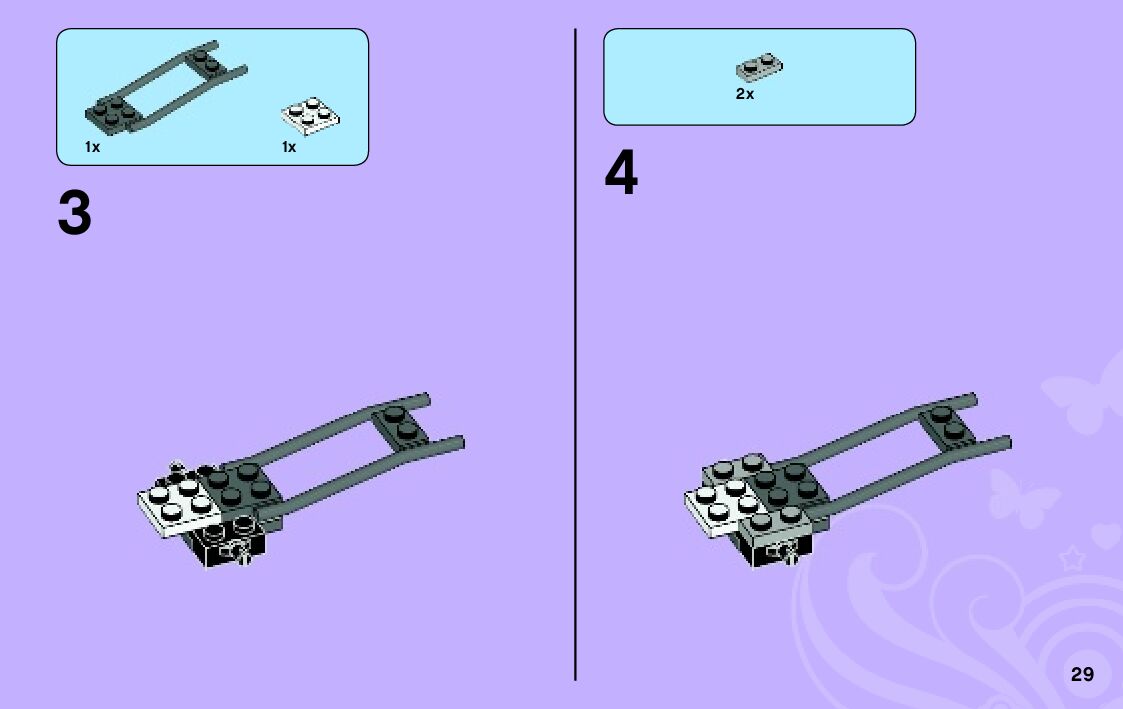 1x 1x

3

2x

4

29