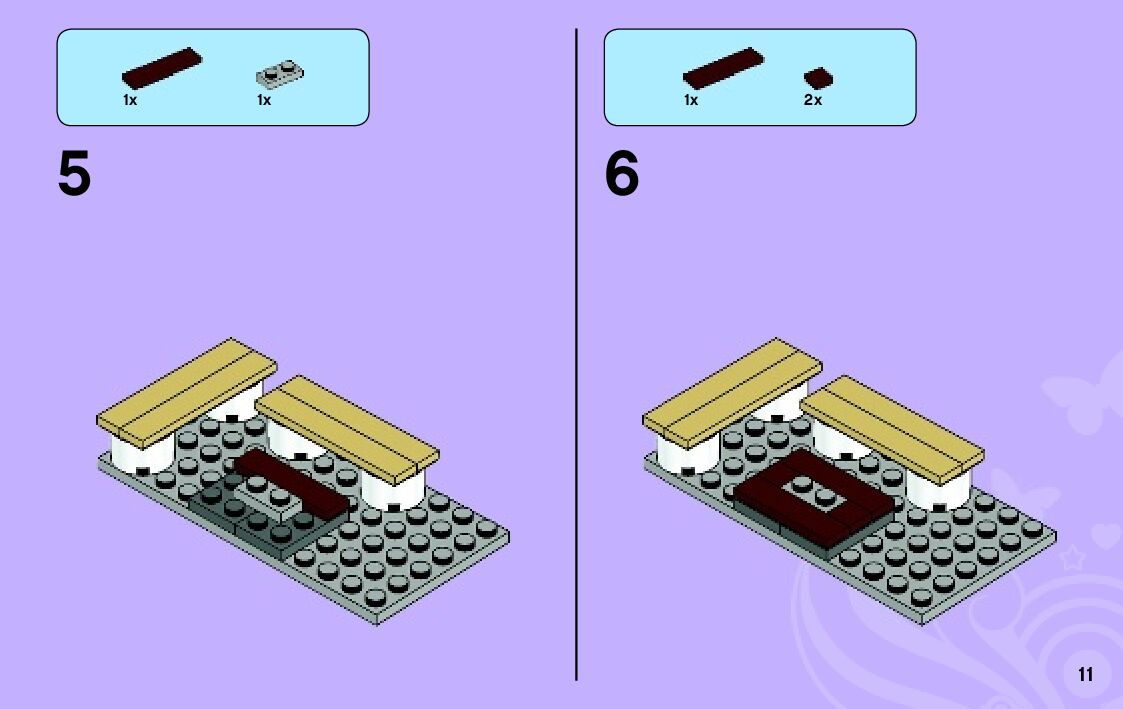 1x 1x

5

1x 2x

6

11