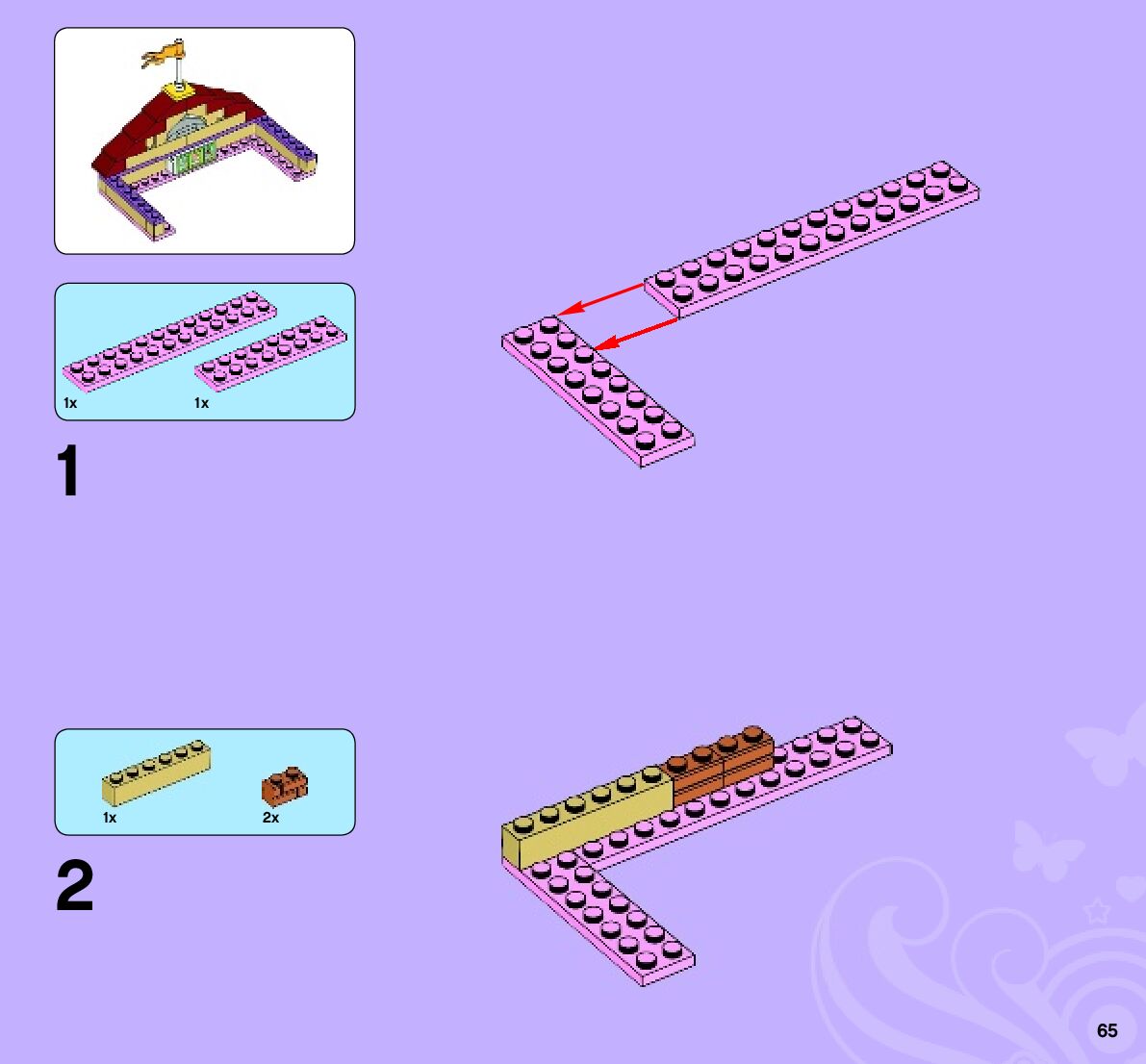 1x
1x

1

1x
2x

2

65