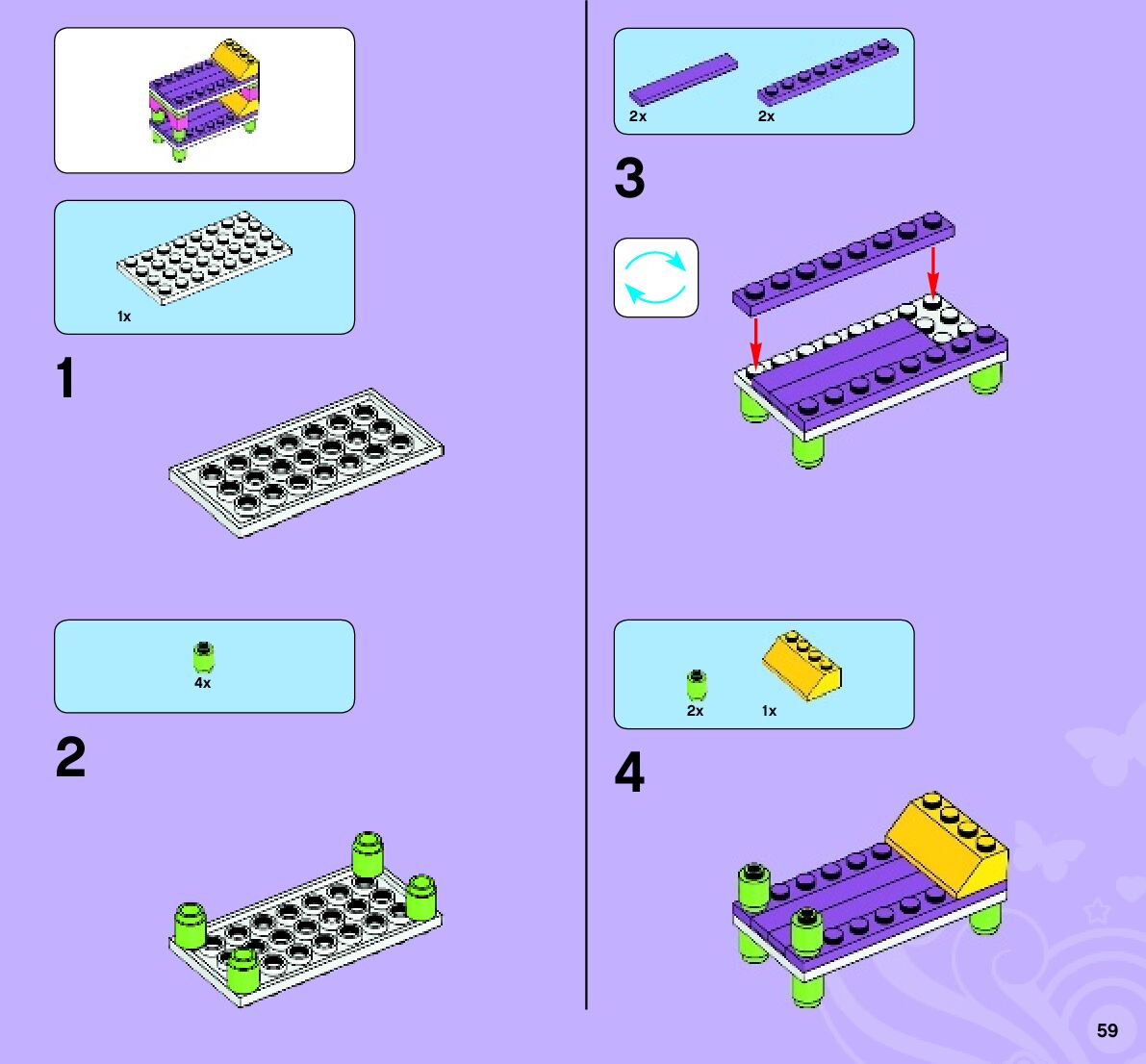 1x

1

4x

2

2x 2x

3

2x 1x

4

59