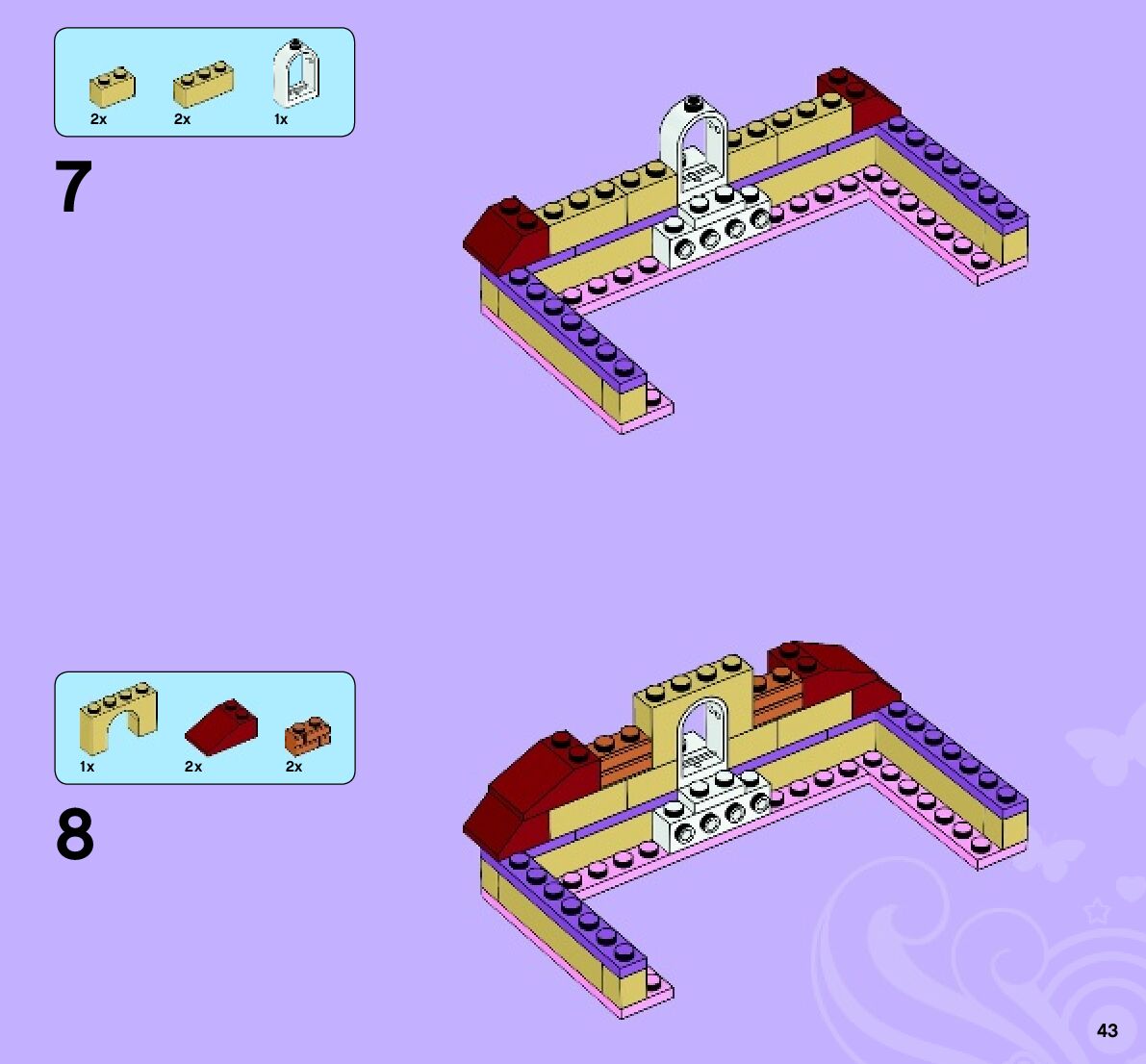 2x 2x 1x

7

1x 2x 2x

8

43