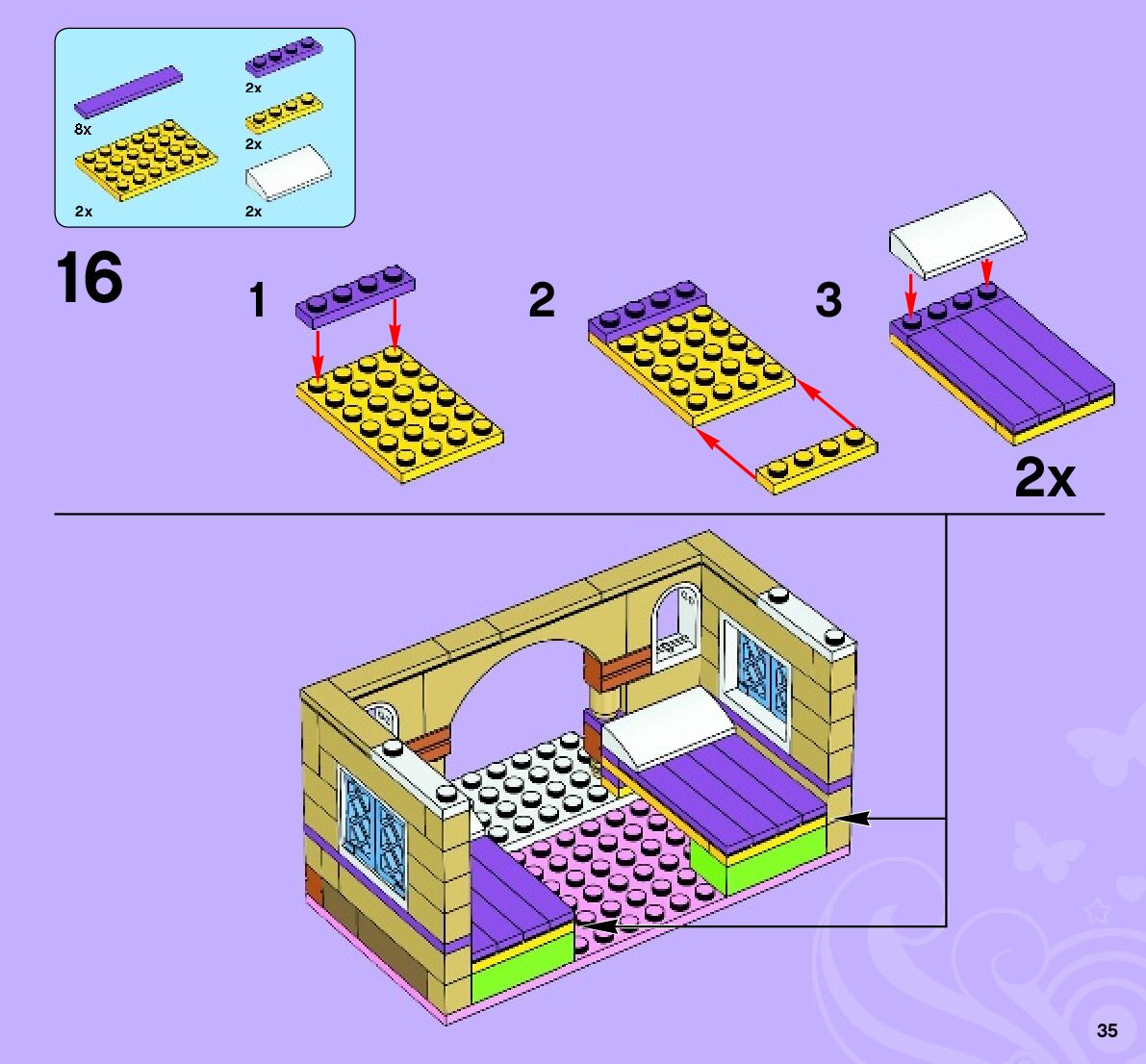 8x
2x
2x
2x
2x

16

1

2

3

2x

35