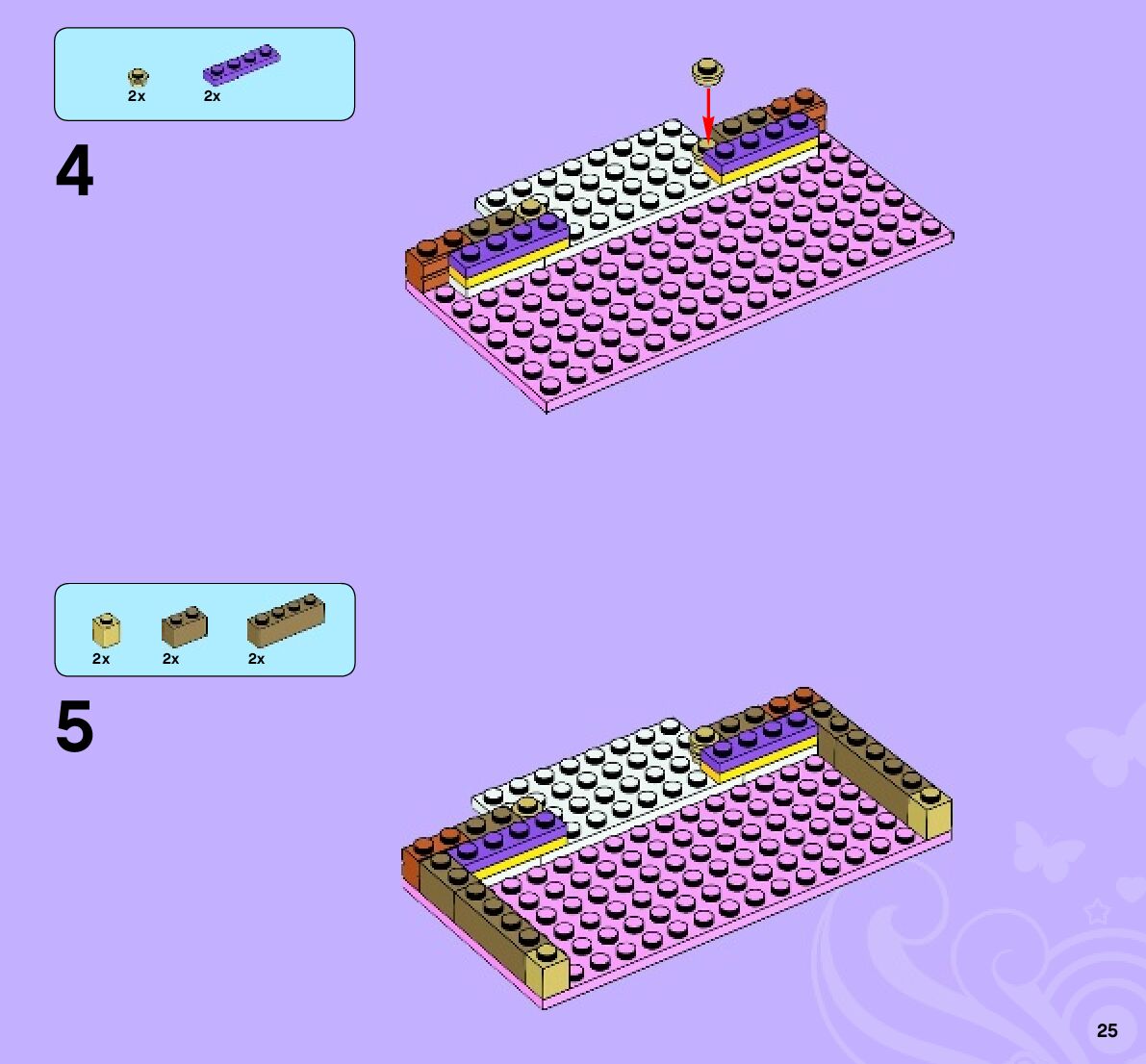 2x 2x

4

2x 2x 2x

5

25