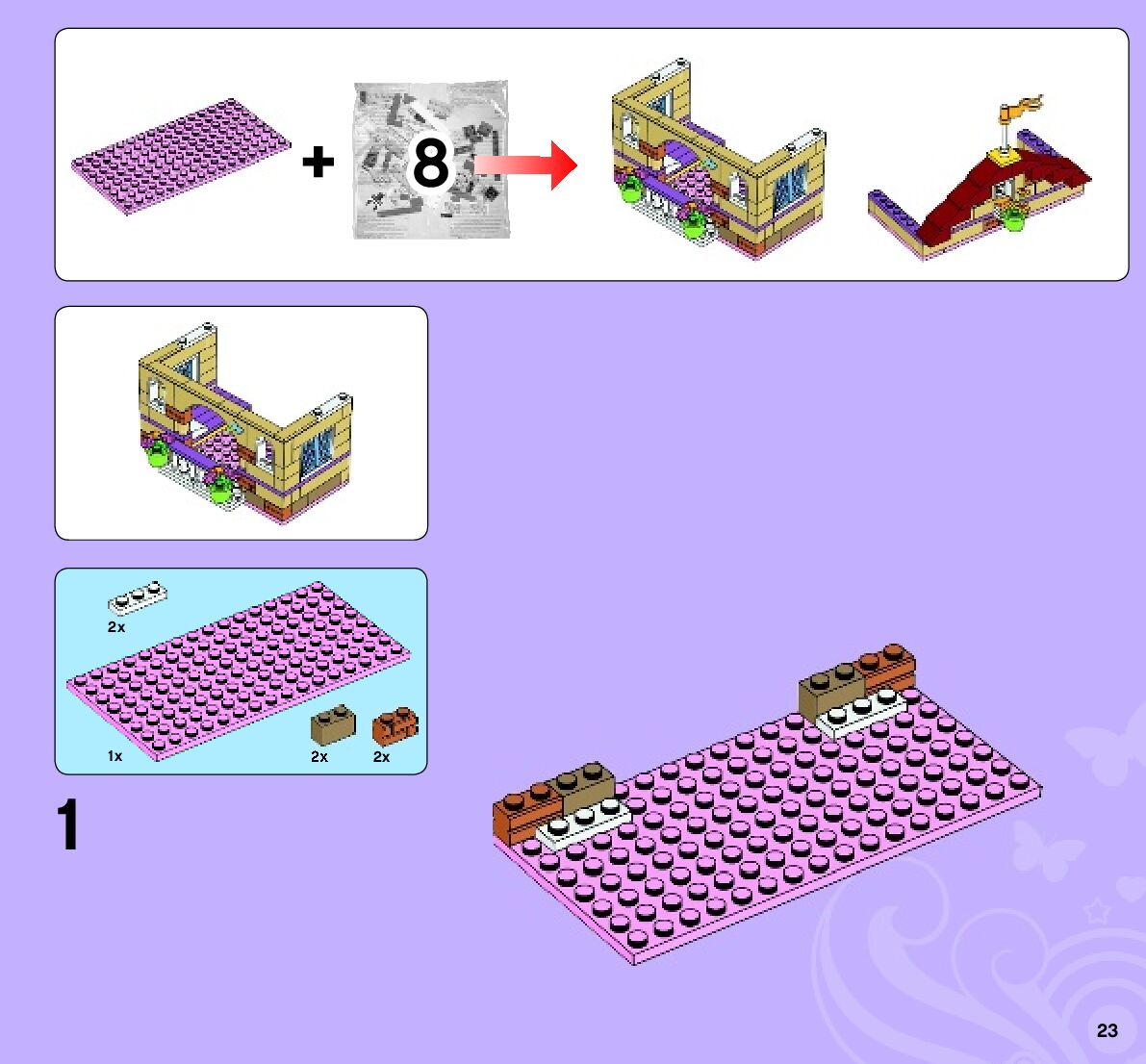 + 8

2x

1x 2x 2x

1

23